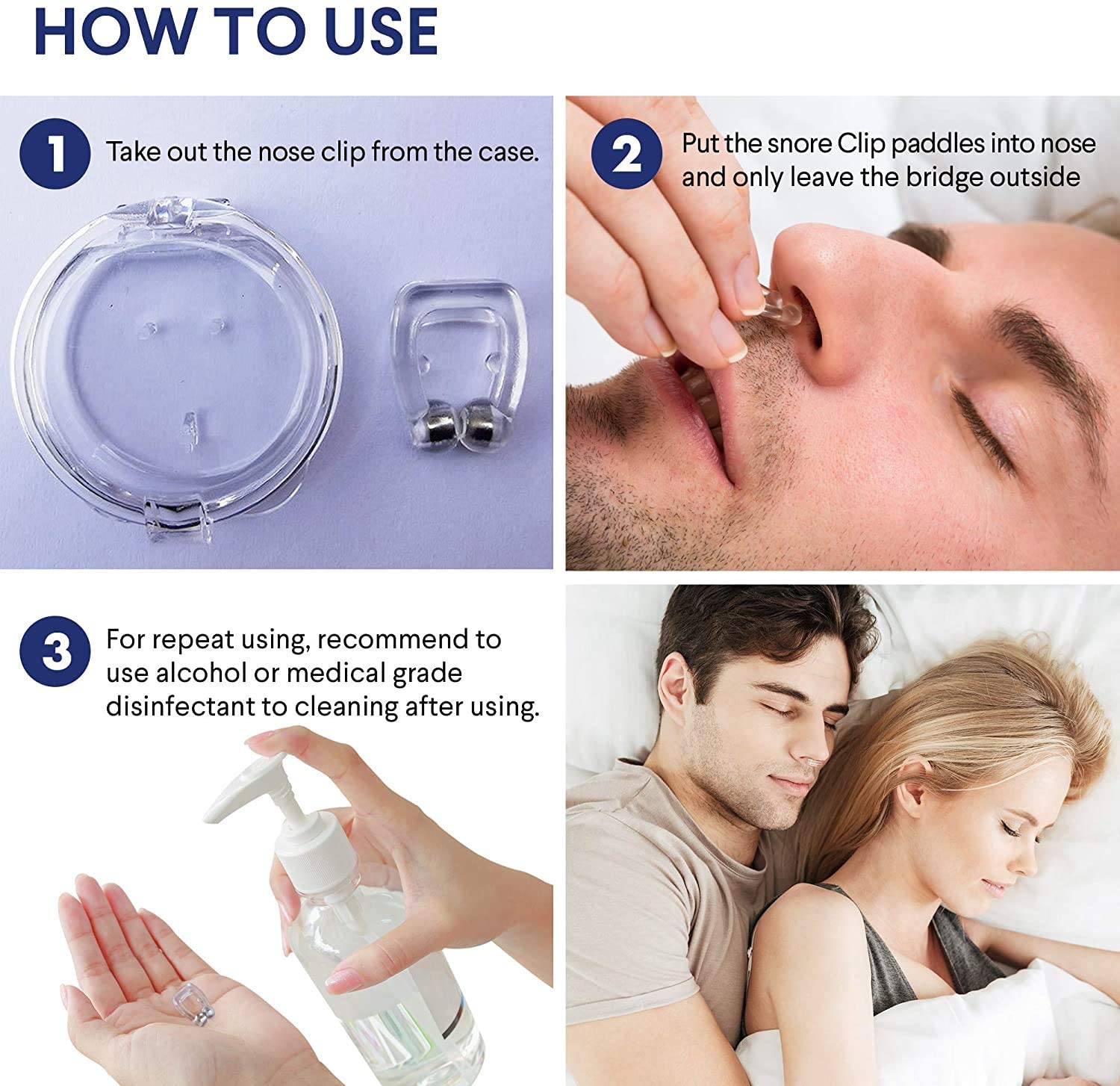 HOW TO USE

1 Take out the nose clip from the case.

2 Put the snore Clip paddles into nose and only leave the bridge outside

3 For repeat using, recommend to use alcohol or medical grade disinfectant to cleaning after using.