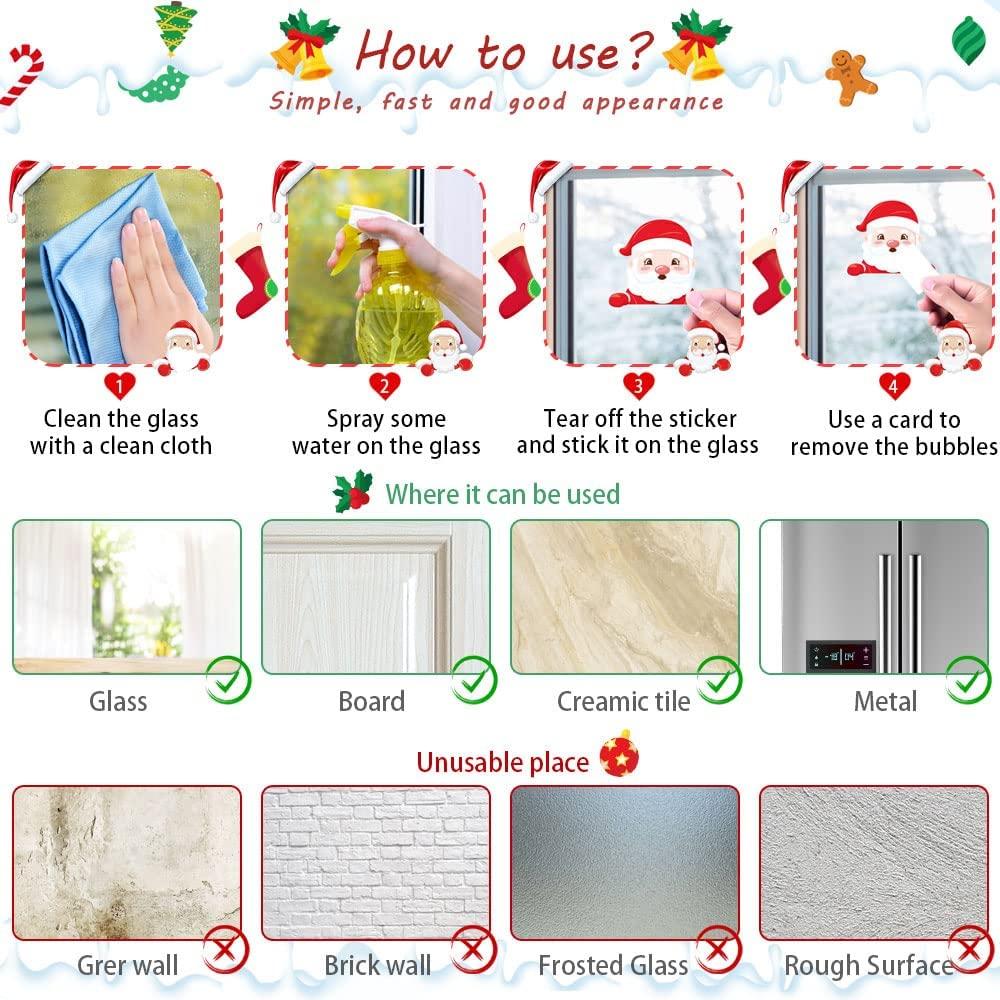 How to use?
Simple, fast and good appearance

1
Clean the glass with a clean cloth

2
Spray some water on the glass

3
Tear off the sticker and stick it on the glass

4
Use a card to remove the bubbles

Where it can be used

Glass

Board

Creamic tile

Metal

Unusable place

Grer wall

Brick wall

Frosted Glass

Rough Surface