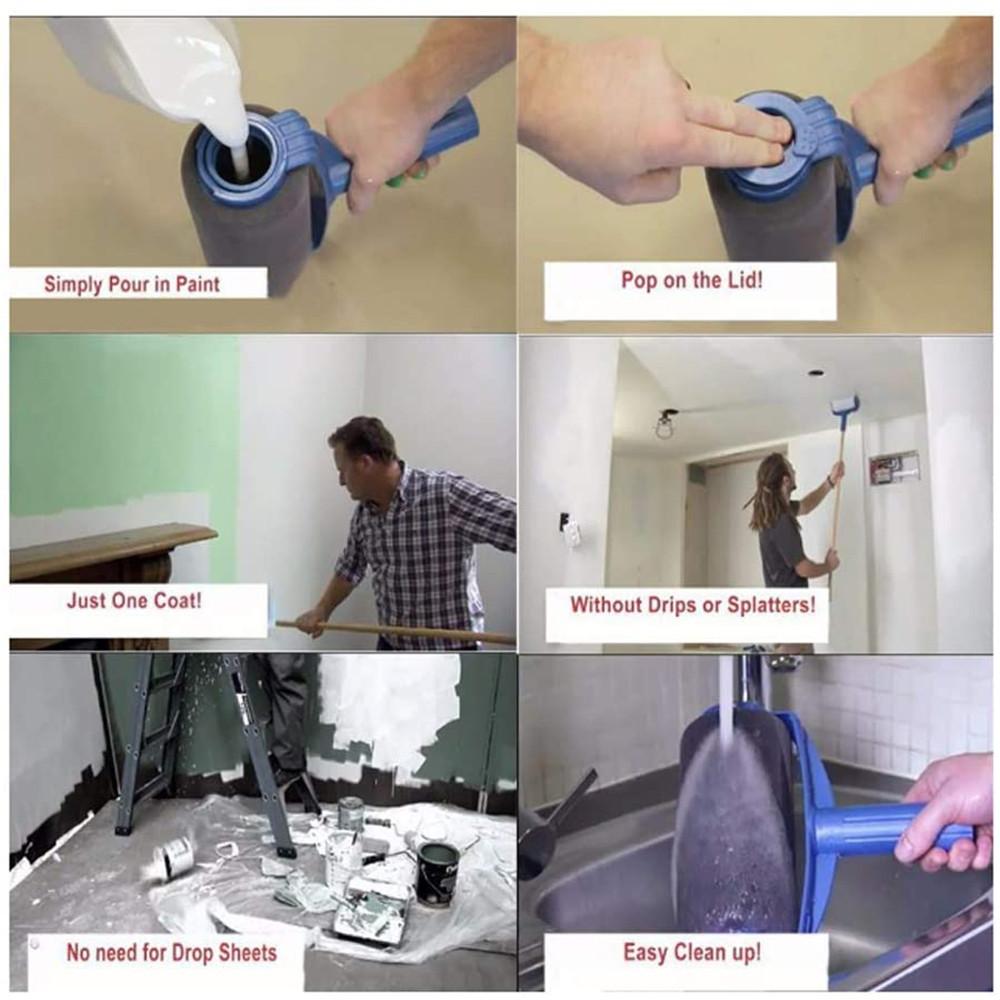 Simply Pour in Paint

Pop on the Lid!

Just One Coat!

Without Drips or Splatters!

No need for Drop Sheets

Easy Clean up!