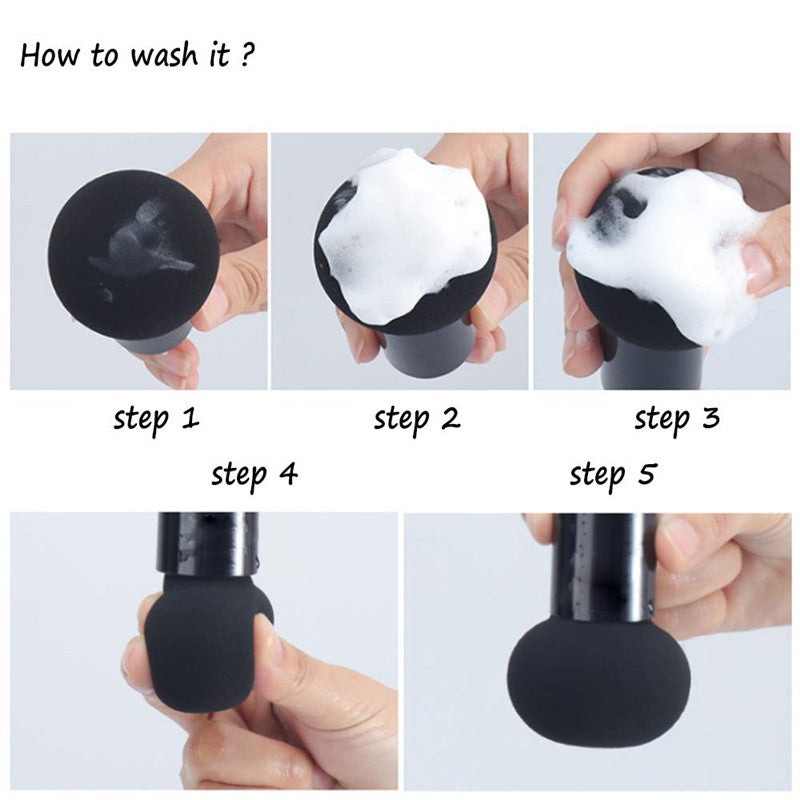 How to wash it ?

step 1

step 2

step 3

step 4

step 5