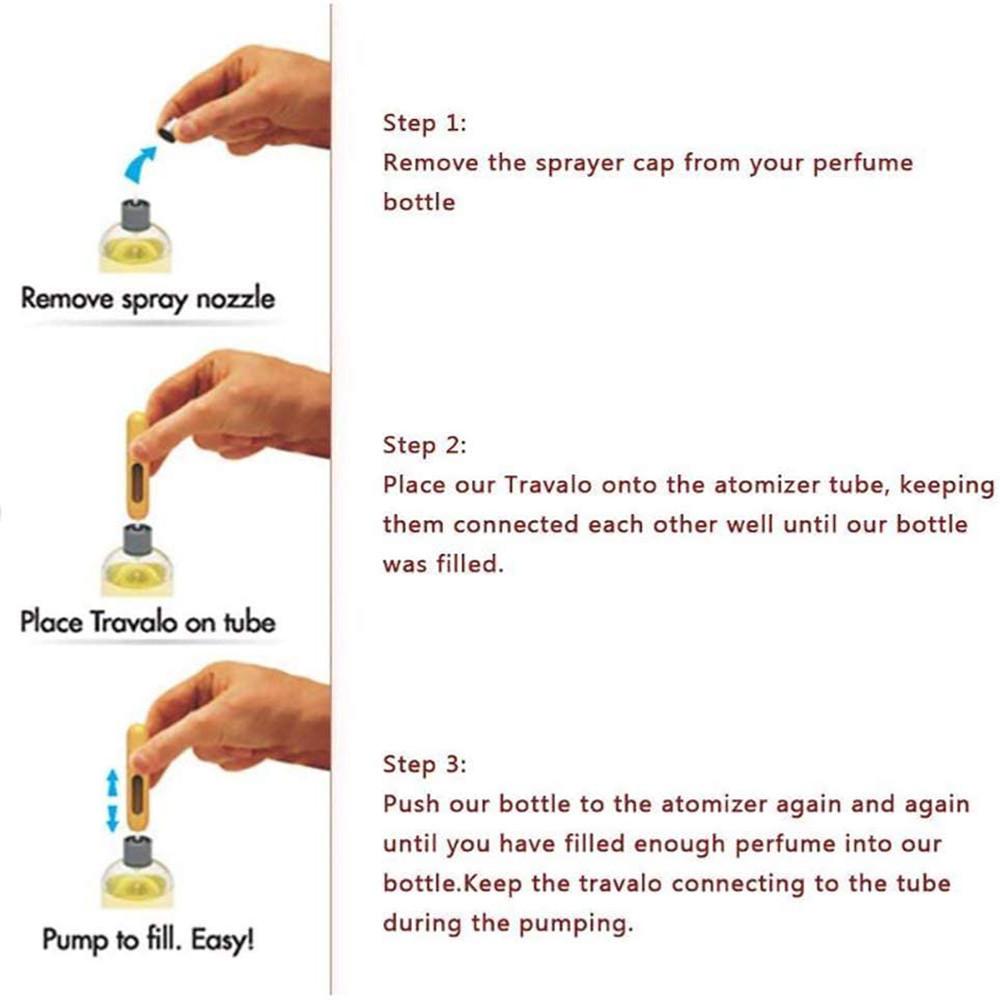 Remove spray nozzle

Place Travalo on tube

Pump to fill. Easy!

Step 1:
Remove the sprayer cap from your perfume bottle

Step 2:
Place our Travalo onto the atomizer tube, keeping them connected each other well until our bottle was filled.

Step 3:
Push our bottle to the atomizer again and again until you have filled enough perfume into our bottle.Keep the travalo connecting to the tube during the pumping.