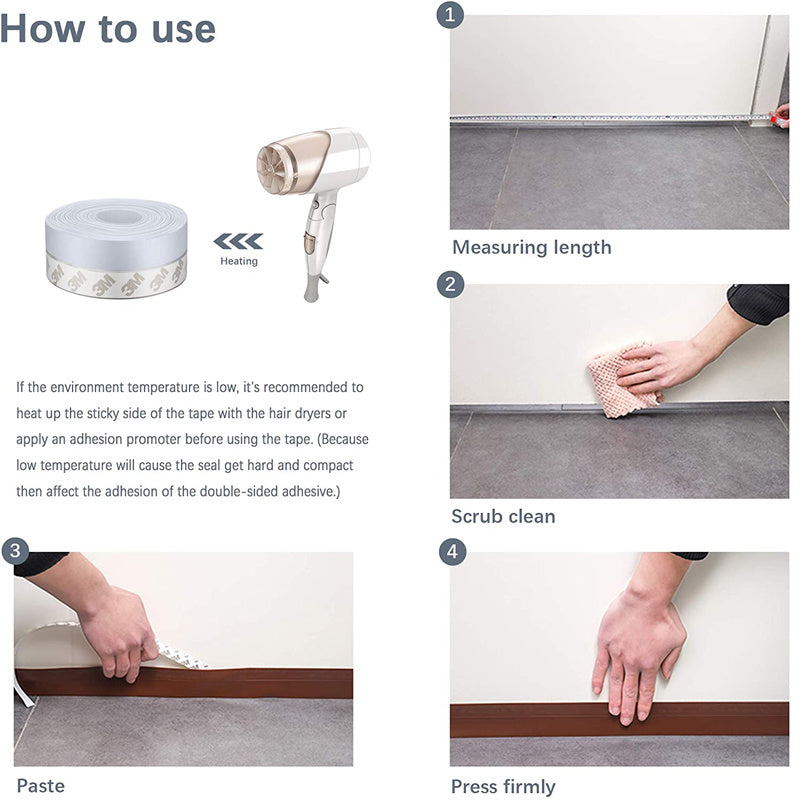 How to use

3M 3M 3M

Heating

If the environment temperature is low, it's recommended to heat up the sticky side of the tape with the hair dryers or apply an adhesion promoter before using the tape. (Because low temperature will cause the seal get hard and compact then affect the adhesion of the double-sided adhesive.)

1

Measuring length

2

Scrub clean

3

Paste

4

Press firmly