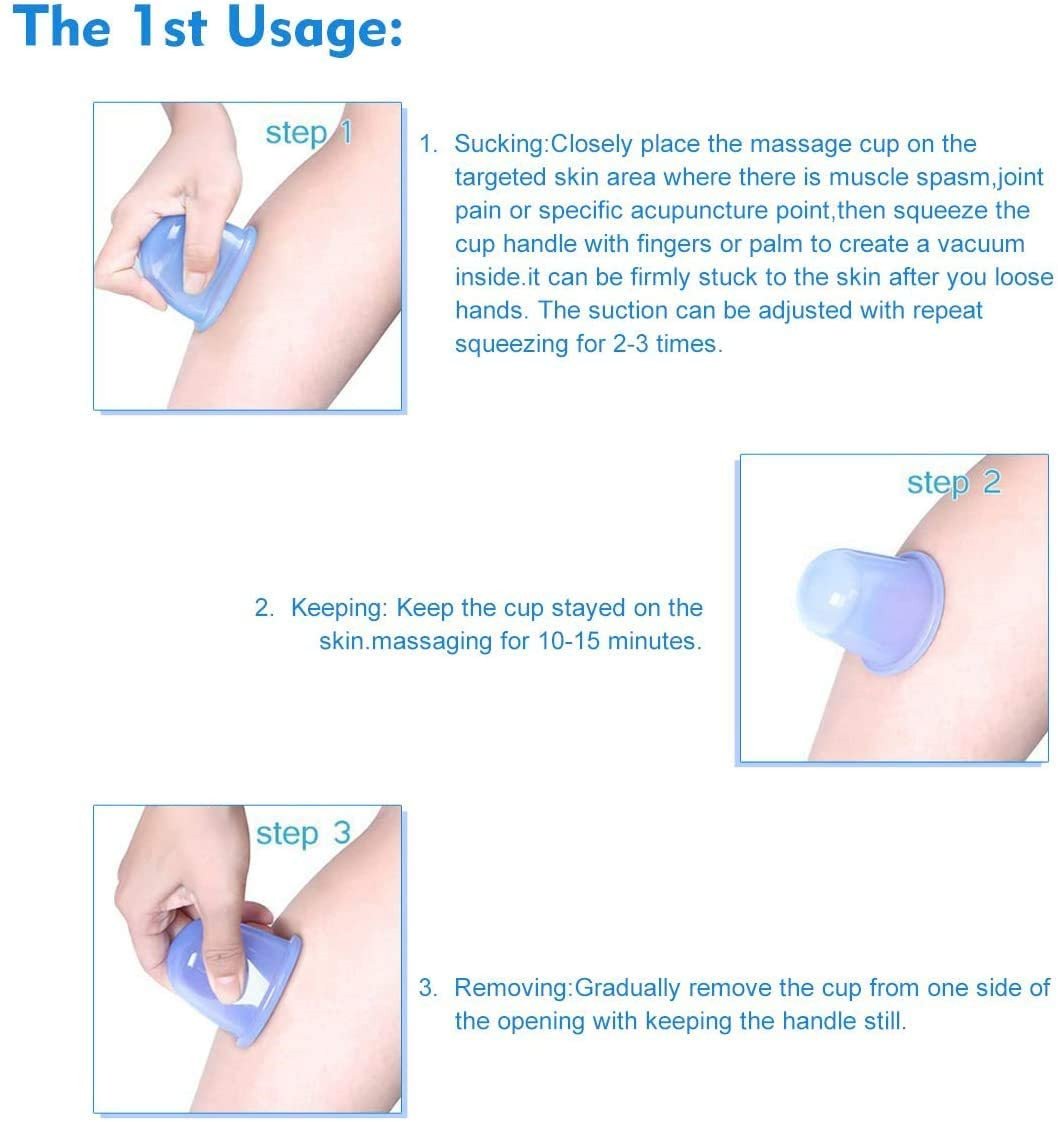 The 1st Usage:

step 1

1. Sucking:Closely place the massage cup on the targeted skin area where there is muscle spasm,joint pain or specific acupuncture point,then squeeze the cup handle with fingers or palm to create a vacuum inside.it can be firmly stuck to the skin after you loose hands. The suction can be adjusted with repeat squeezing for 2-3 times.

step 2

2. Keeping: Keep the cup stayed on the skin.massaging for 10-15 minutes.

step 3

3. Removing:Gradually remove the cup from one side of the opening with keeping the handle still.