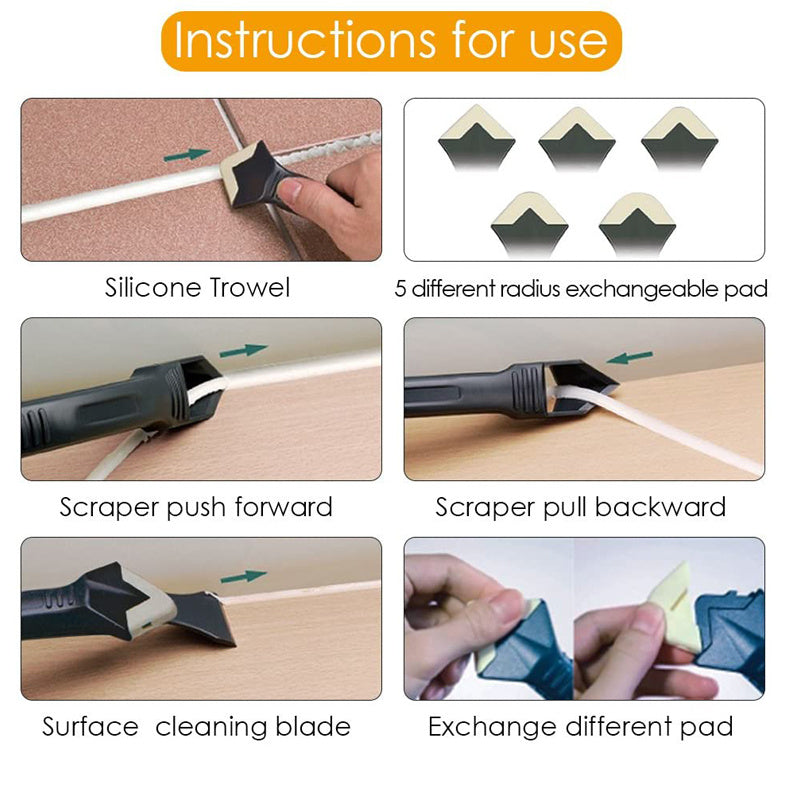 Instructions for use

Silicone Trowel

5 different radius exchangeable pad

Scraper push forward

Scraper pull backward

Surface cleaning blade

Exchange different pad