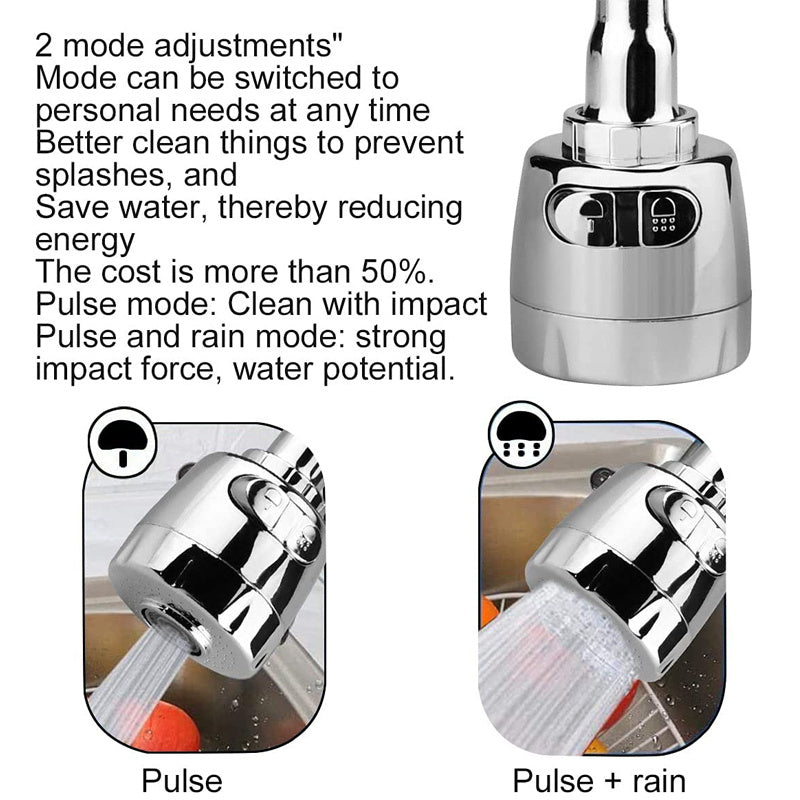 2 mode adjustments"
Mode can be switched to personal needs at any time
Better clean things to prevent splashes, and
Save water, thereby reducing energy
The cost is more than 50%.
Pulse mode: Clean with impact
Pulse and rain mode: strong impact force, water potential.

Pulse

Pulse + rain