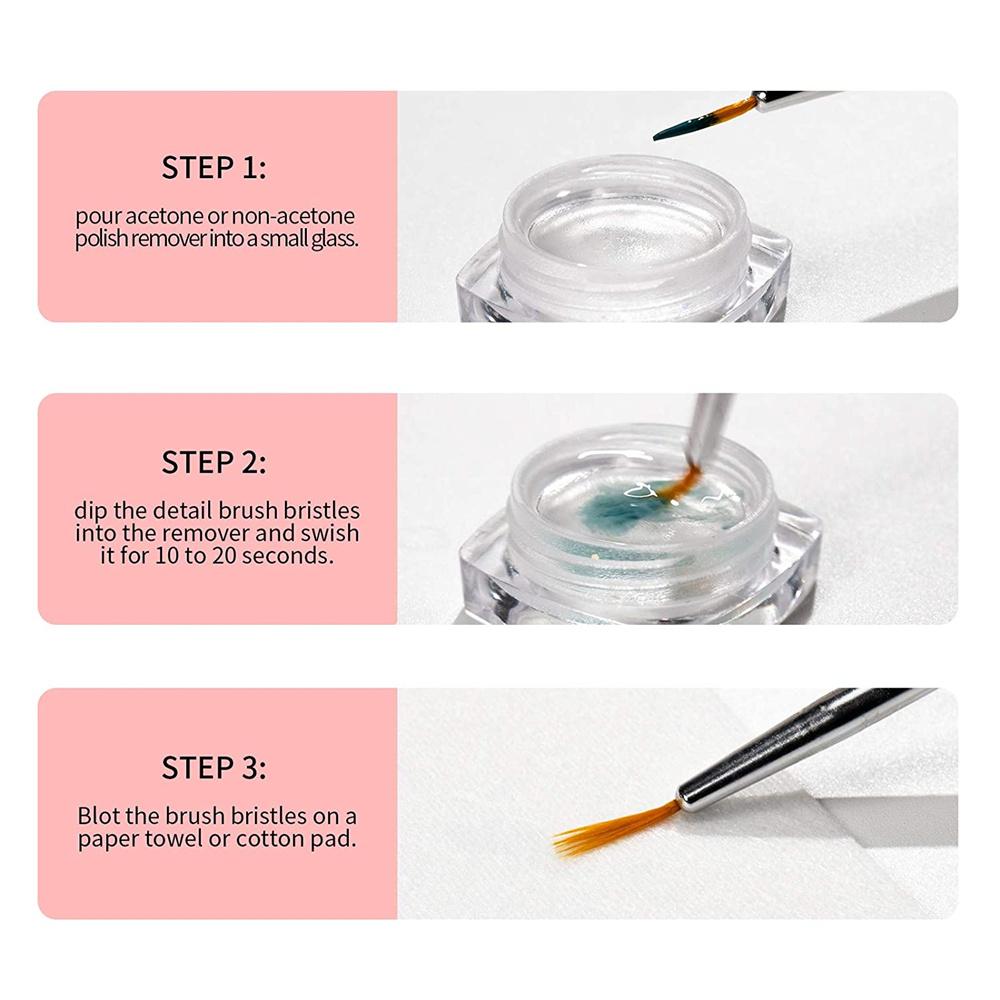 STEP 1:

pour acetone or non-acetone polish remover into a small glass.

STEP 2:

dip the detail brush bristles into the remover and swish it for 10 to 20 seconds.

STEP 3:

Blot the brush bristles on a paper towel or cotton pad.