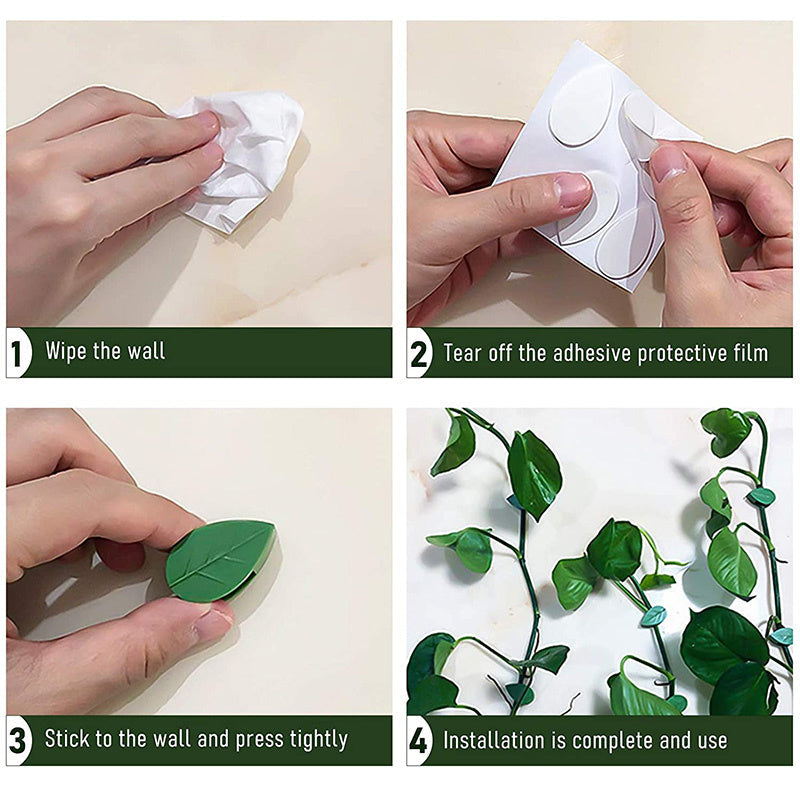 1 Wipe the wall

2 Tear off the adhesive protective film

3 Stick to the wall and press tightly

4 Installation is complete and use