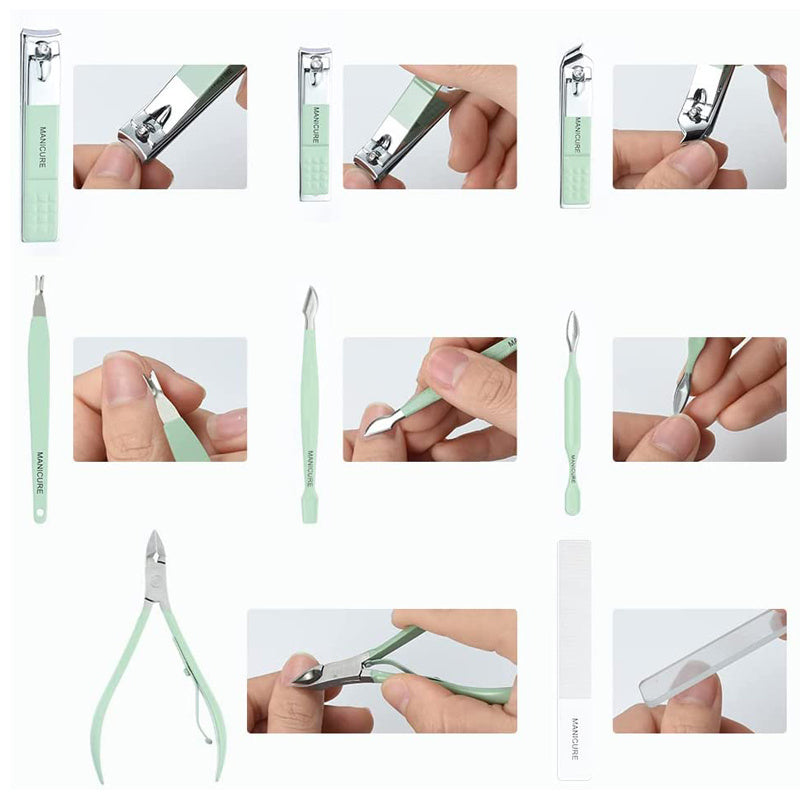 MANICURE

MANICURE

MANICURE

MANICURE

MANICURE

MANICURE

MANICURE