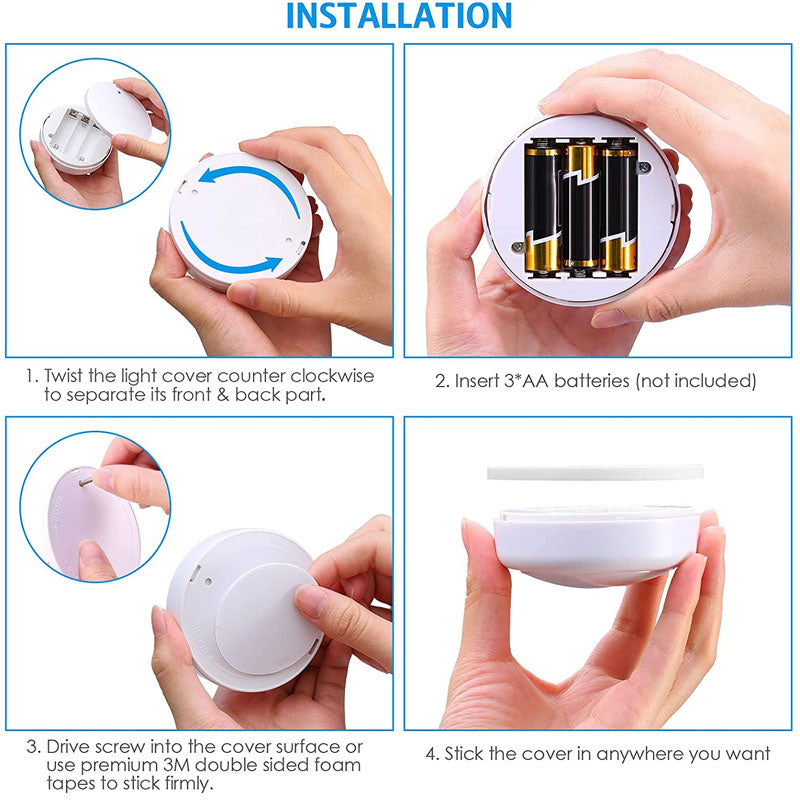 INSTALLATION

1. Twist the light cover counter clockwise to separate its front & back part.

2. Insert 3*AA batteries (not included)

3. Drive screw into the cover surface or use premium 3M double sided foam tapes to stick firmly.

4. Stick the cover in anywhere you want