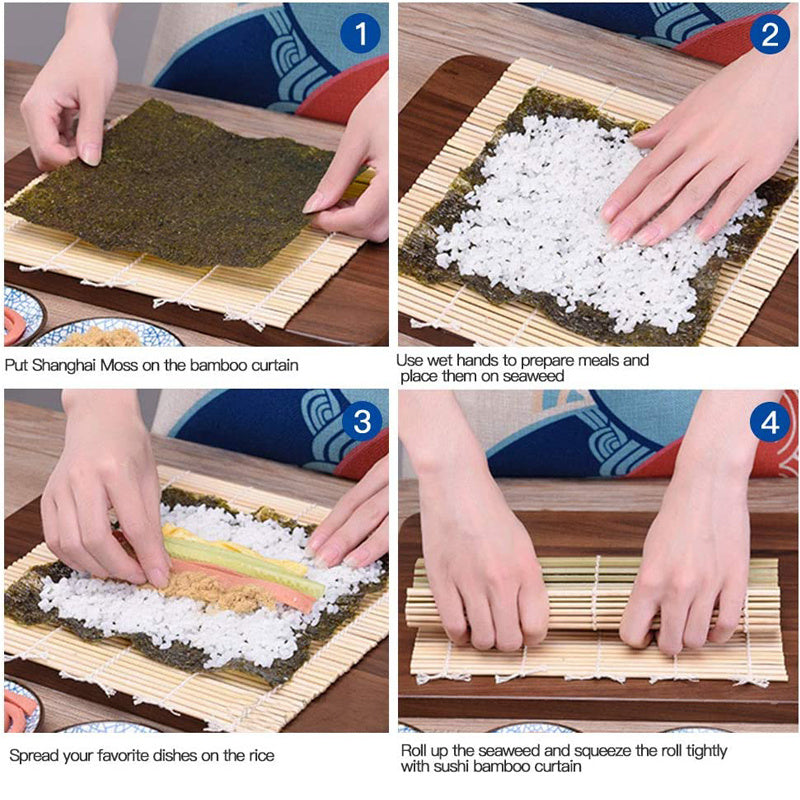 1

Put Shanghai Moss on the bamboo curtain

2

Use wet hands to prepare meals and place them on seaweed

3

Spread your favorite dishes on the rice

4

Roll up the seaweed and squeeze the roll tightly with sushi bamboo curtain