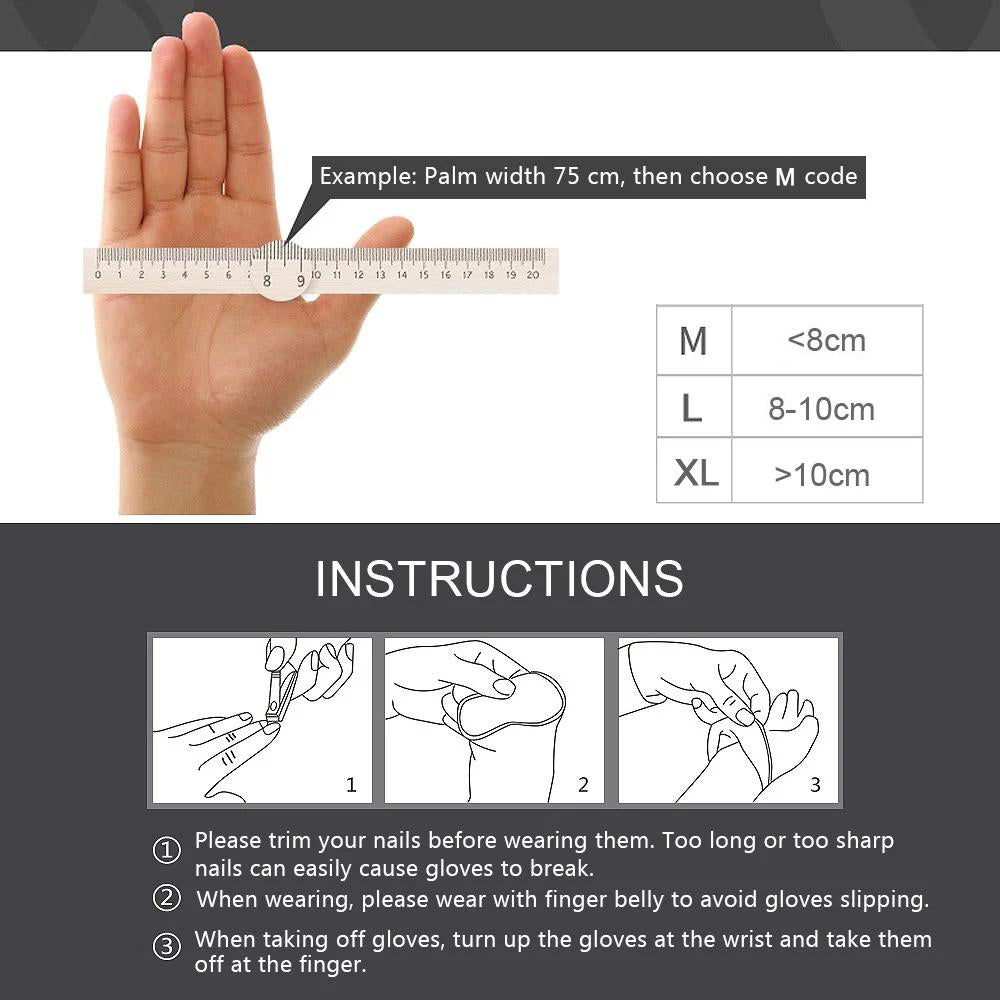 Example: Palm width 75 cm, then choose M code

0 1 2 3 4 5 6 7 8 9 10 11 12 13 14 15 16 17 18 19 20

| M | <8cm |
|---|---|
| L | 8-10cm |
| XL | >10cm |

INSTRUCTIONS

1

2

3

① Please trim your nails before wearing them. Too long or too sharp nails can easily cause gloves to break.

② When wearing, please wear with finger belly to avoid gloves slipping.

③ When taking off gloves, turn up the gloves at the wrist and take them off at the finger.