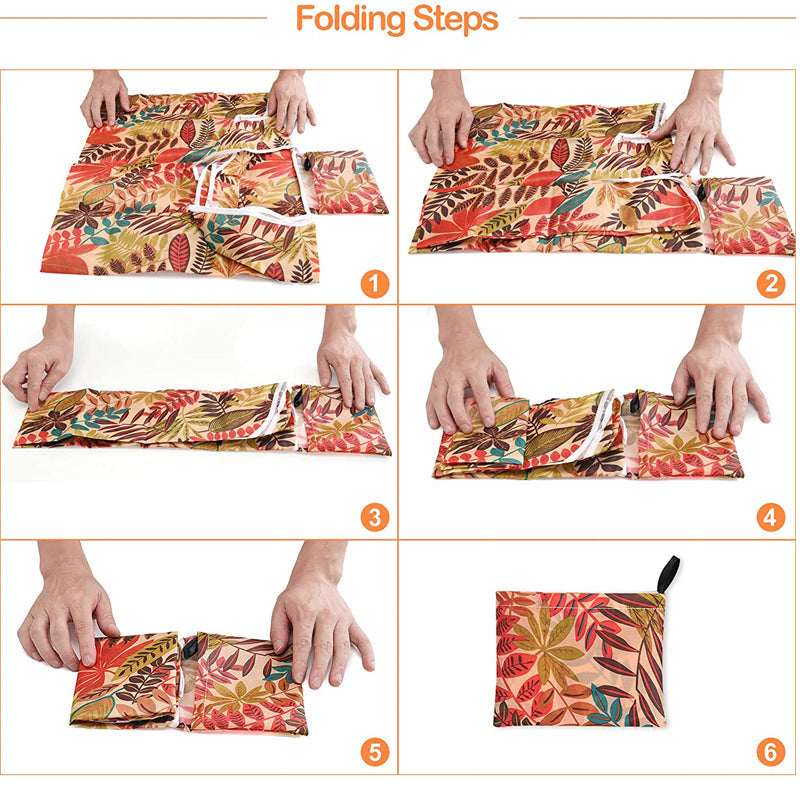 Folding Steps

1

2

3

4

5

6