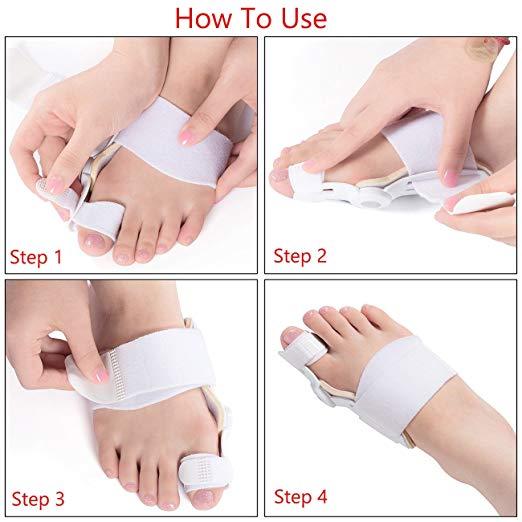 How To Use

Step 1

Step 2

Step 3

Step 4