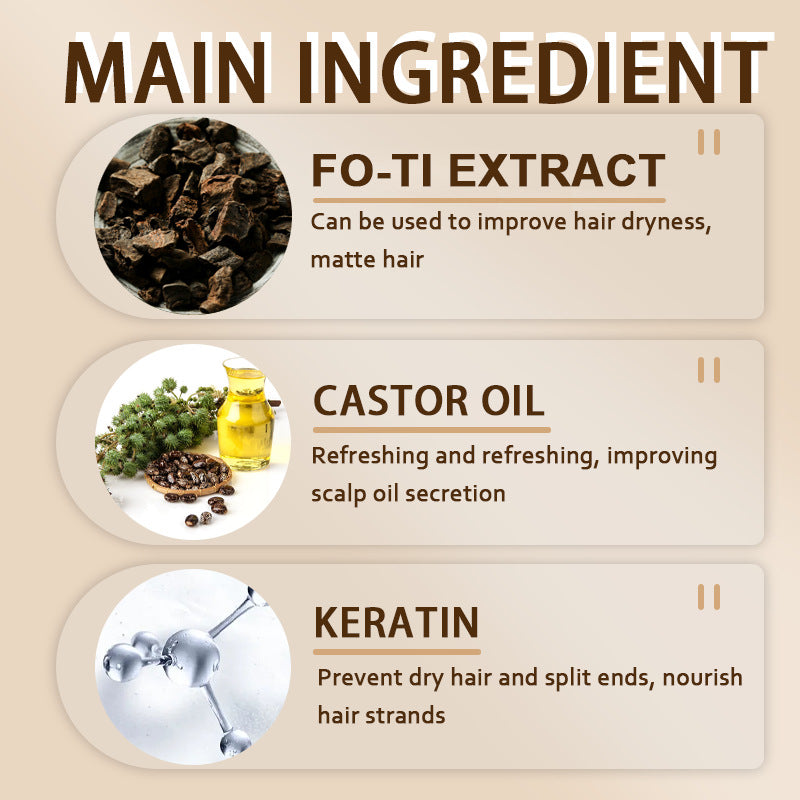 MAIN INGREDIENT

FO-TI EXTRACT

Can be used to improve hair dryness, matte hair

CASTOR OIL

Refreshing and refreshing, improving scalp oil secretion

KERATIN

Prevent dry hair and split ends, nourish hair strands