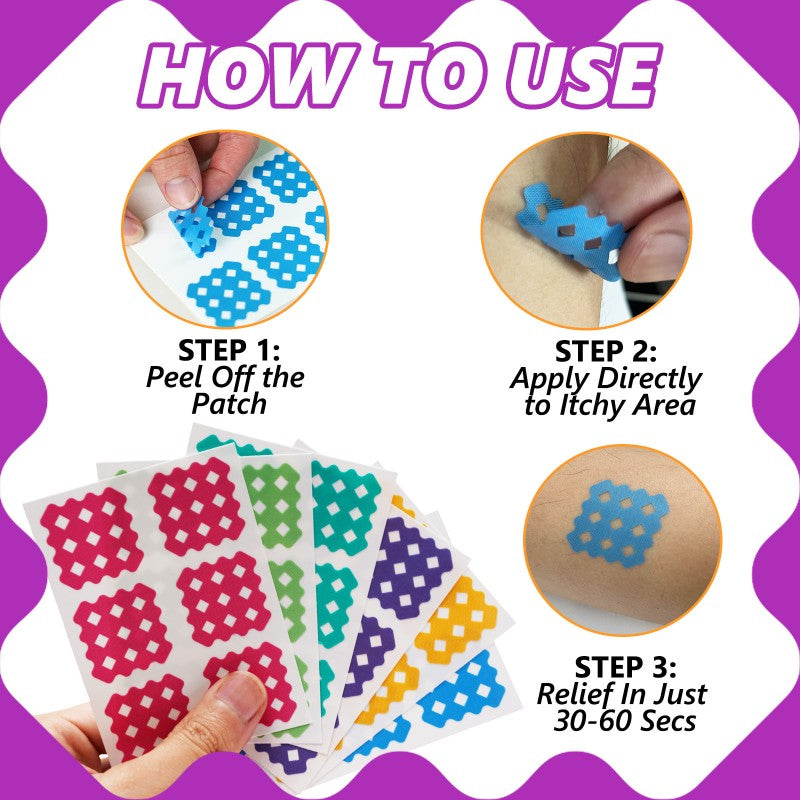 HOW TO USE

STEP 1:
Peel Off the Patch

STEP 2:
Apply Directly to Itchy Area

STEP 3:
Relief In Just 30-60 Secs