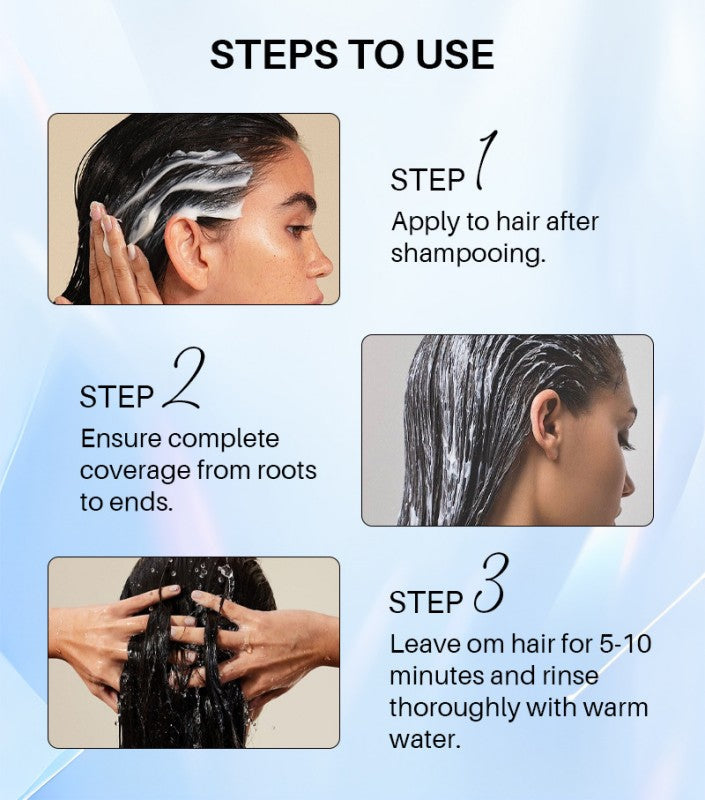 STEPS TO USE

STEP 1
Apply to hair after shampooing.

STEP 2
Ensure complete coverage from roots to ends.

STEP 3
Leave om hair for 5-10 minutes and rinse thoroughly with warm water.