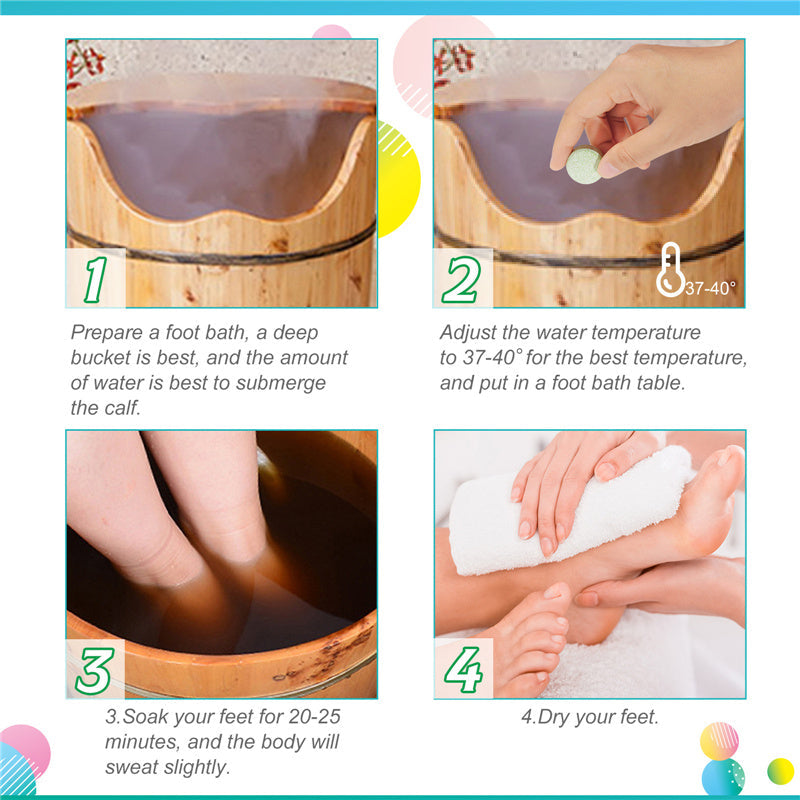 1

Prepare a foot bath, a deep bucket is best, and the amount of water is best to submerge the calf.

2

37-40°

Adjust the water temperature to 37-40° for the best temperature, and put in a foot bath table.

3

3.Soak your feet for 20-25 minutes, and the body will sweat slightly.

4

4.Dry your feet.