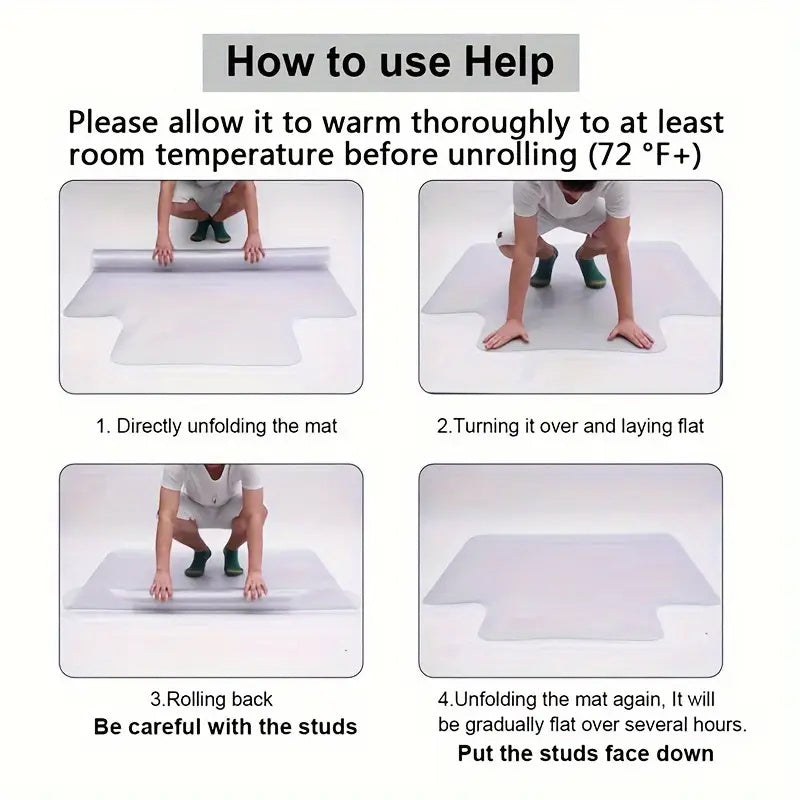 How to use Help

Please allow it to warm thoroughly to at least room temperature before unrolling (72 °F+)

1. Directly unfolding the mat

2.Turning it over and laying flat

3.Rolling back
Be careful with the studs

4.Unfolding the mat again, It will be gradually flat over several hours.
Put the studs face down