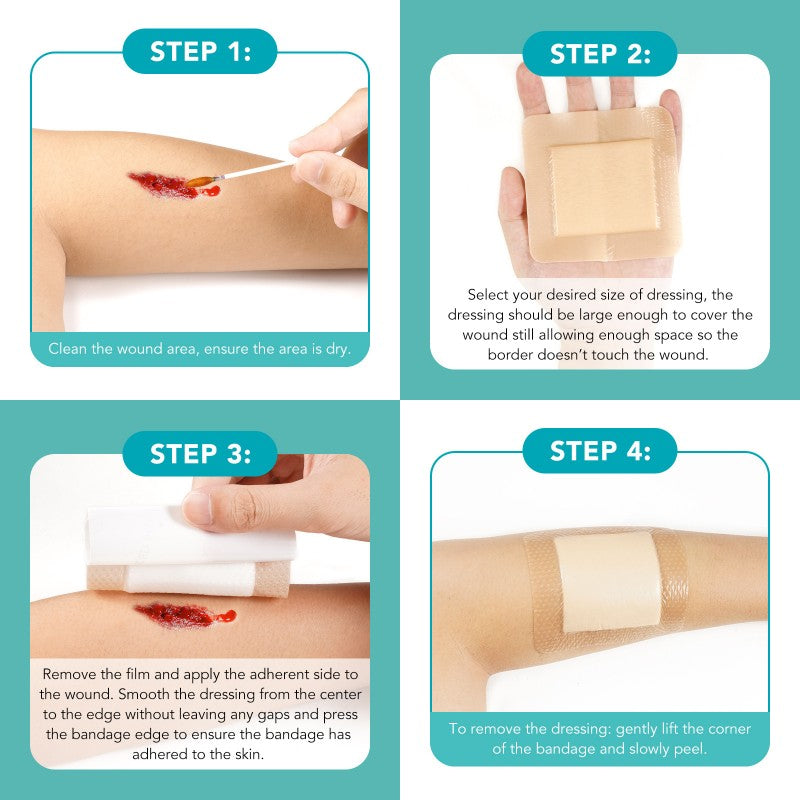 STEP 1:

Clean the wound area, ensure the area is dry.

STEP 2:

Select your desired size of dressing, the dressing should be large enough to cover the wound still allowing enough space so the border doesn't touch the wound.

STEP 3:

Remove the film and apply the adherent side to the wound. Smooth the dressing from the center to the edge without leaving any gaps and press the bandage edge to ensure the bandage has adhered to the skin.

STEP 4:

To remove the dressing: gently lift the corner of the bandage and slowly peel.