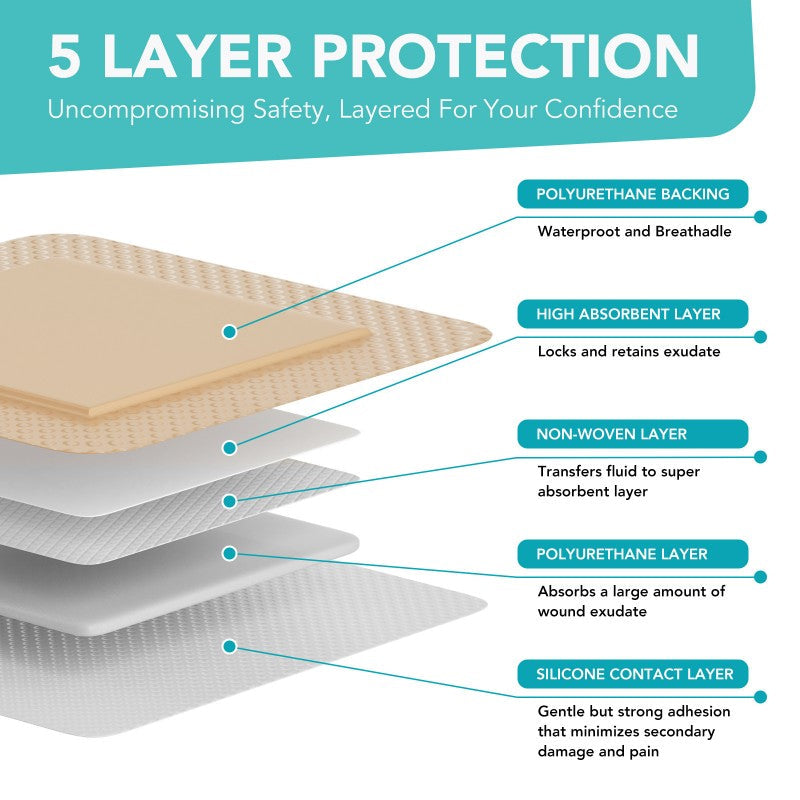 5 LAYER PROTECTION

Uncompromising Safety, Layered For Your Confidence

POLYURETHANE BACKING

Waterproot and Breathadle

HIGH ABSORBENT LAYER

Locks and retains exudate

NON-WOVEN LAYER

Transfers fluid to super absorbent layer

POLYURETHANE LAYER

Absorbs a large amount of wound exudate

SILICONE CONTACT LAYER

Gentle but strong adhesion that minimizes secondary damage and pain