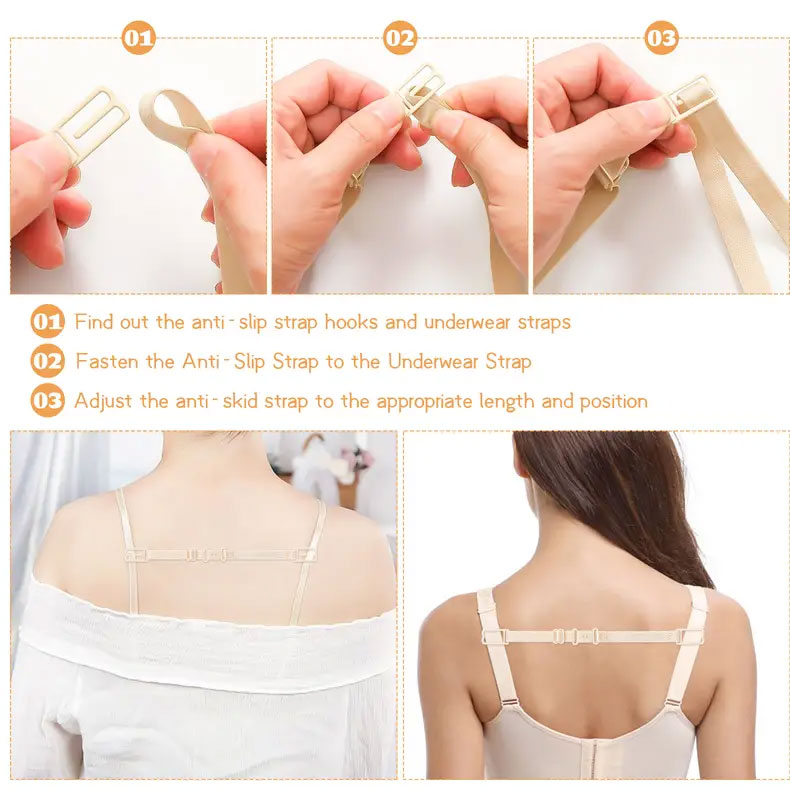 01

02

03

01 Find out the anti-slip strap hooks and underwear straps

02 Fasten the Anti-Slip Strap to the Underwear Strap

03 Adjust the anti-skid strap to the appropriate length and position