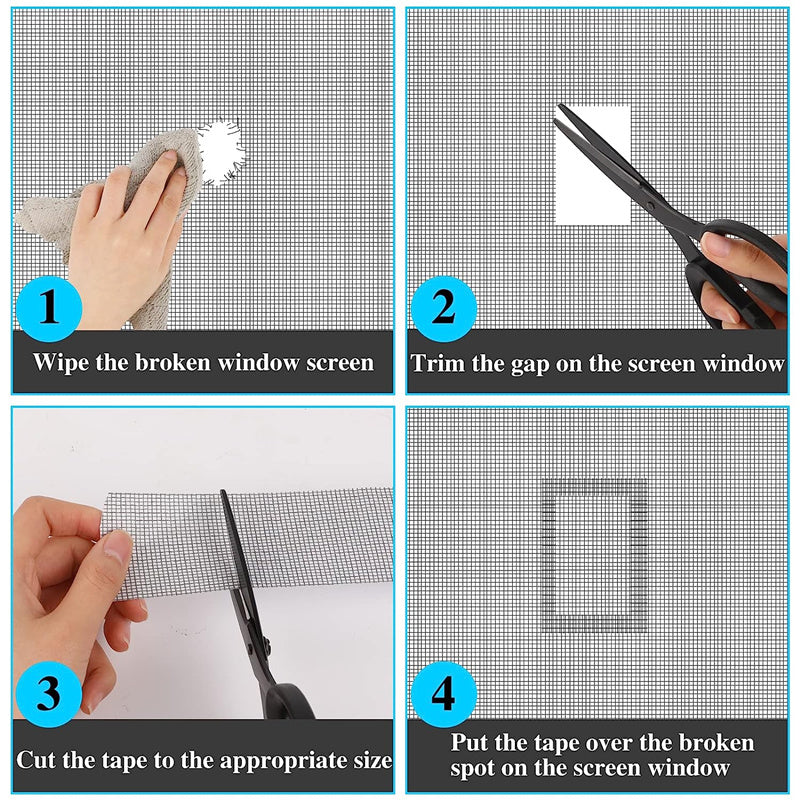 1

Wipe the broken window screen

2

Trim the gap on the screen window

3

Cut the tape to the appropriate size

4

Put the tape over the broken spot on the screen window