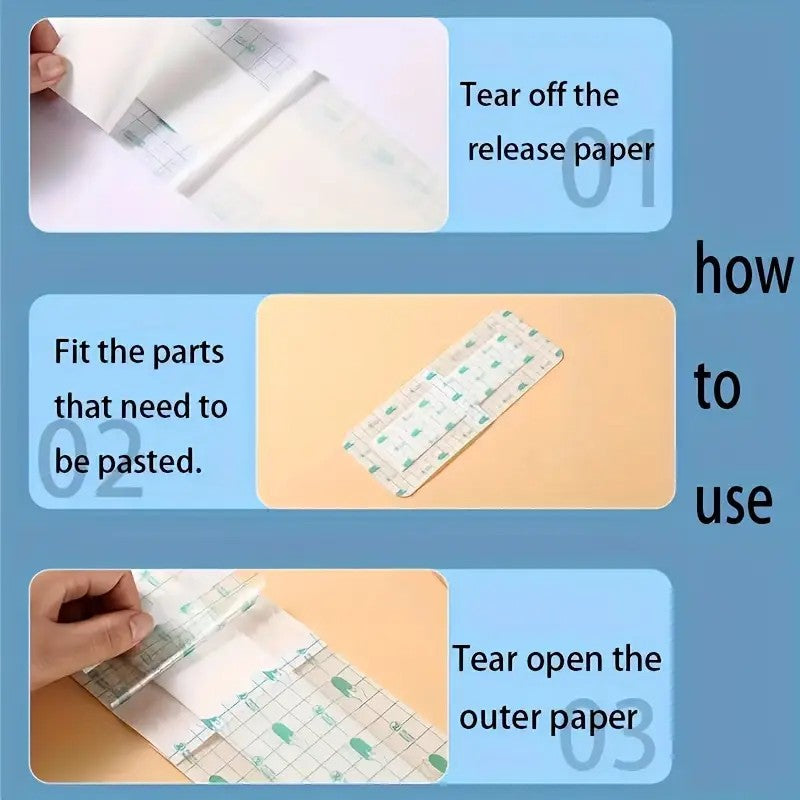 Tear off the release paper

01

how to use

Fit the parts that need to be pasted.

02

Tear open the outer paper

03