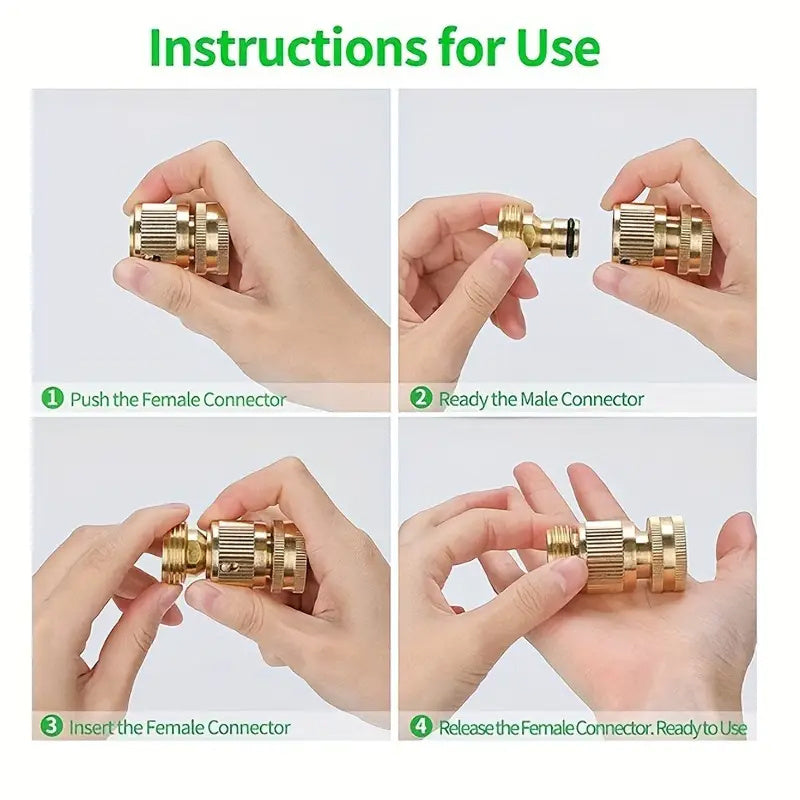 Instructions for Use

1 Push the Female Connector

2 Ready the Male Connector

3 Insert the Female Connector

4 Release the Female Connector. Ready to Use