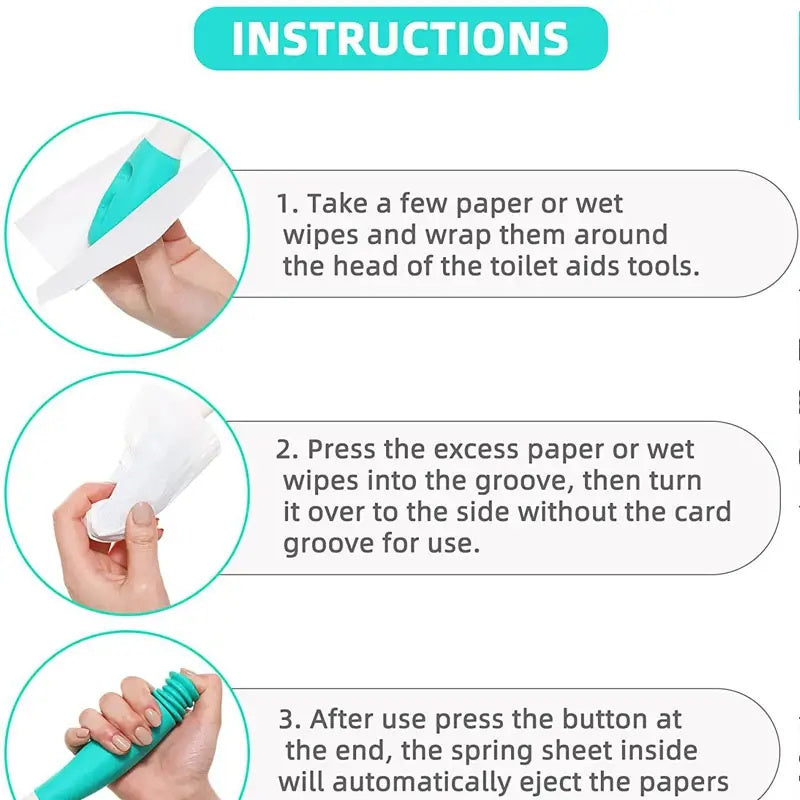 INSTRUCTIONS

1. Take a few paper or wet wipes and wrap them around the head of the toilet aids tools.

2. Press the excess paper or wet wipes into the groove, then turn it over to the side without the card groove for use.

3. After use press the button at the end, the spring sheet inside will automatically eject the papers