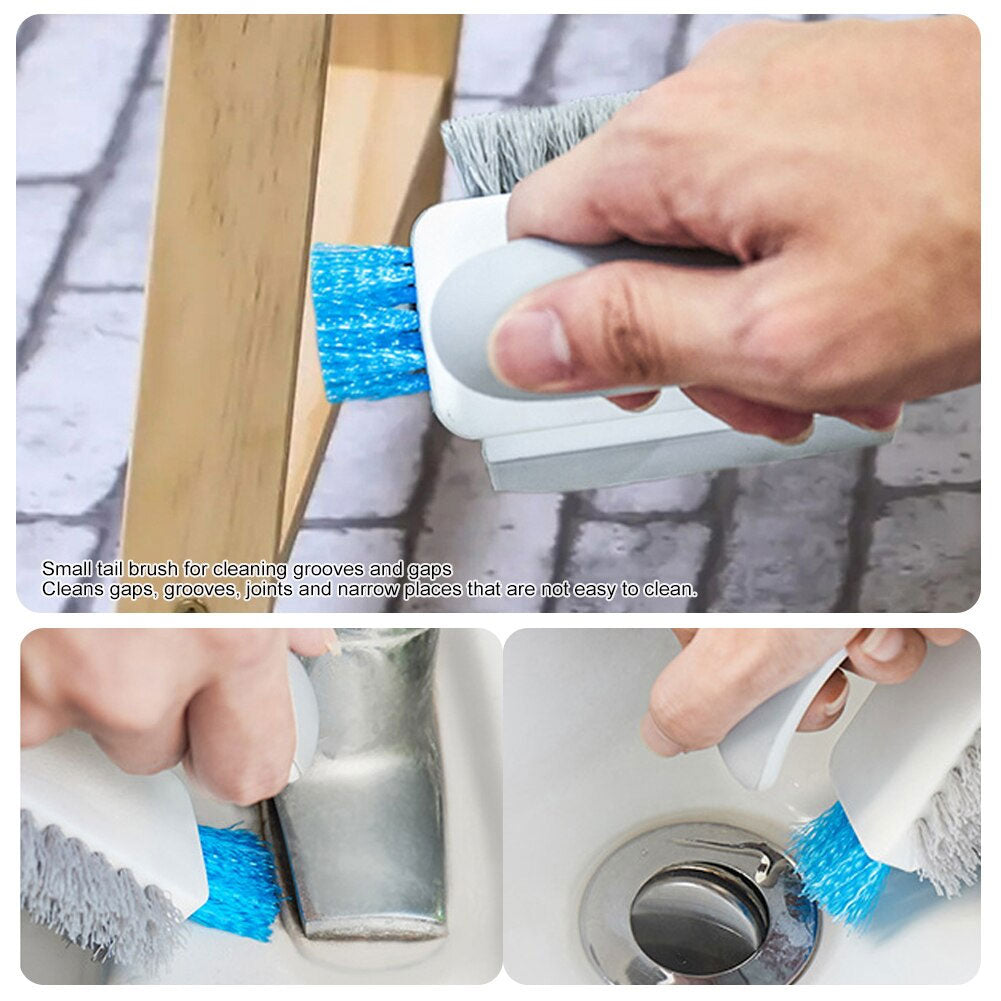 Small tail brush for cleaning grooves and gaps
Cleans gaps, grooves, joints and narrow places that are not easy to clean.