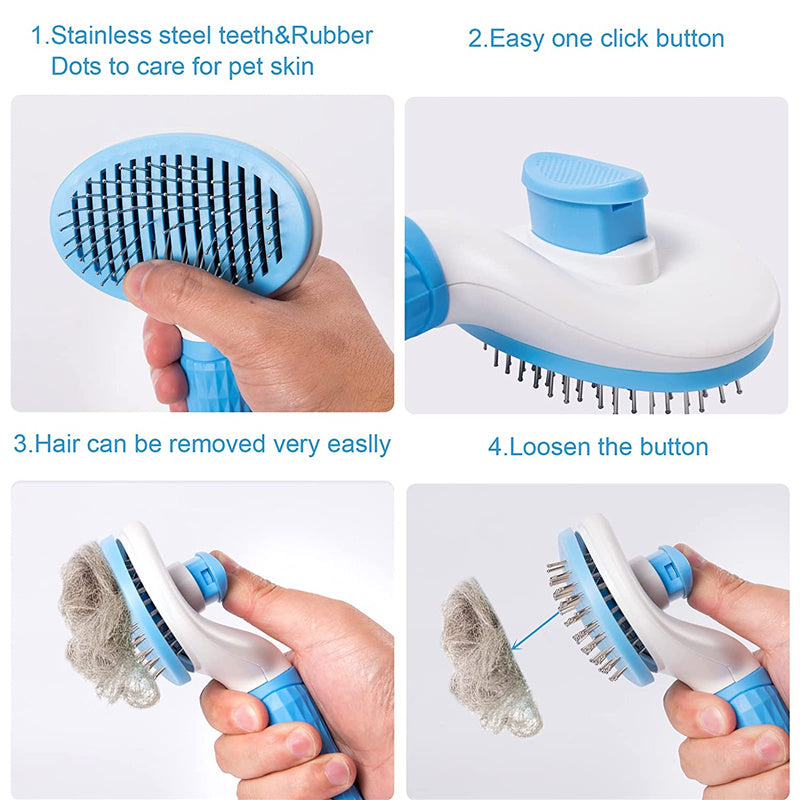 1.Stainless steel teeth&Rubber Dots to care for pet skin

2.Easy one click button

3.Hair can be removed very easlly

4.Loosen the button