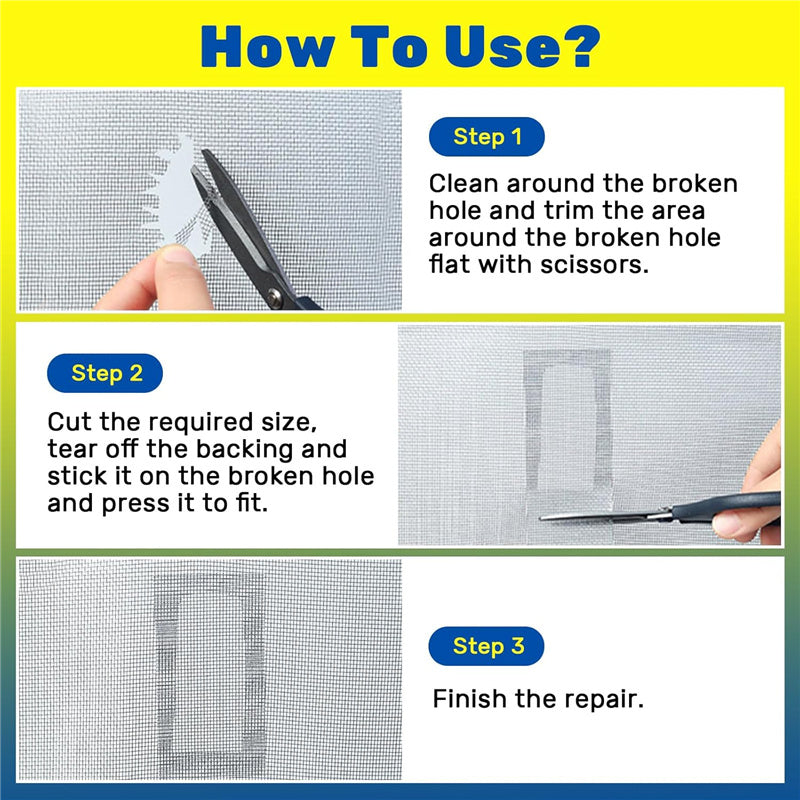 How To Use?

Step 1

Clean around the broken hole and trim the area around the broken hole flat with scissors.

Step 2

Cut the required size, tear off the backing and stick it on the broken hole and press it to fit.

Step 3

Finish the repair.