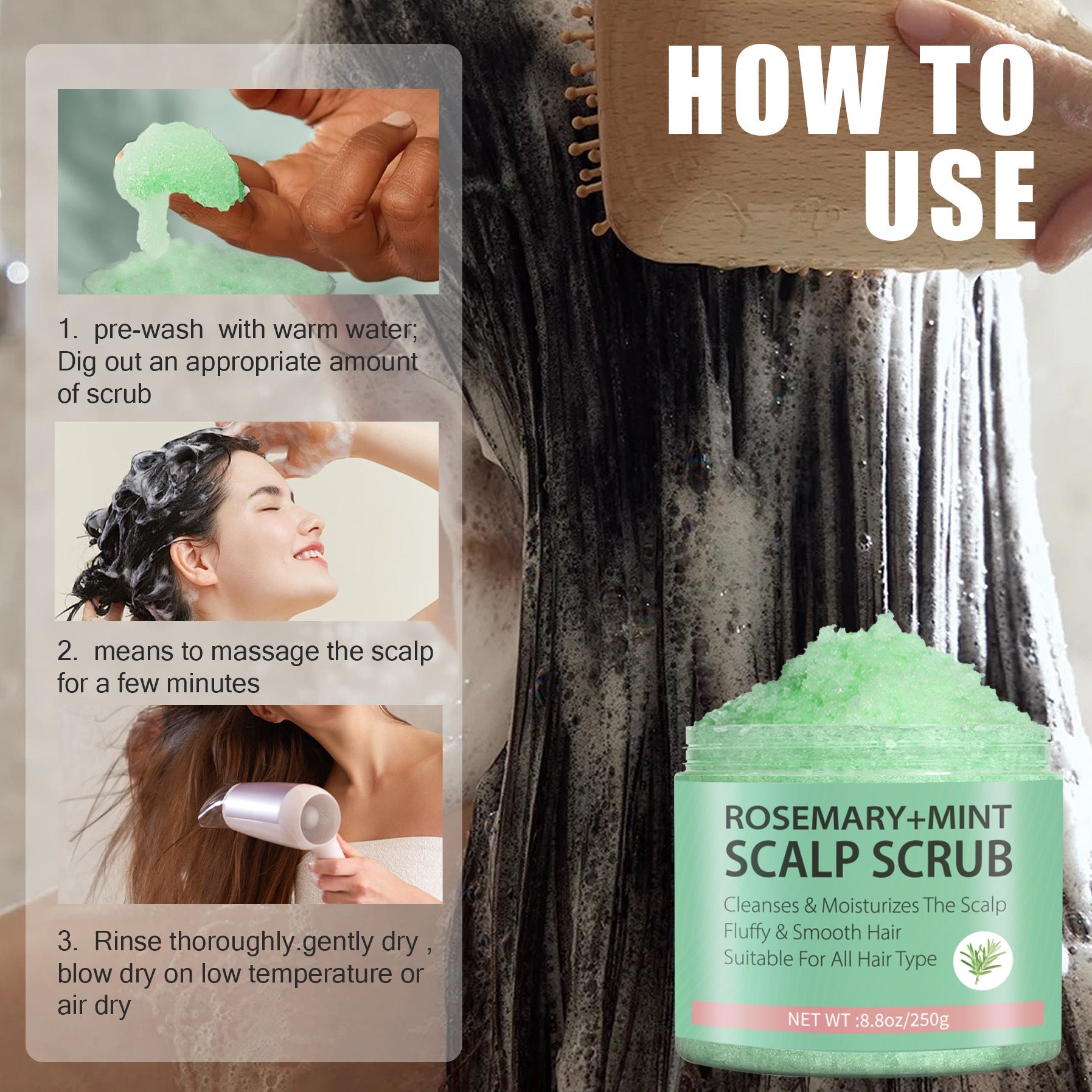 HOW TO USE

1. pre-wash with warm water; Dig out an appropriate amount of scrub

2. means to massage the scalp for a few minutes

3. Rinse thoroughly.gently dry , blow dry on low temperature or air dry

ROSEMARY+MINT
SCALP SCRUB
Cleanses & Moisturizes The Scalp
Fluffy & Smooth Hair
Suitable For All Hair Type
NET WT :8.8oz/250g