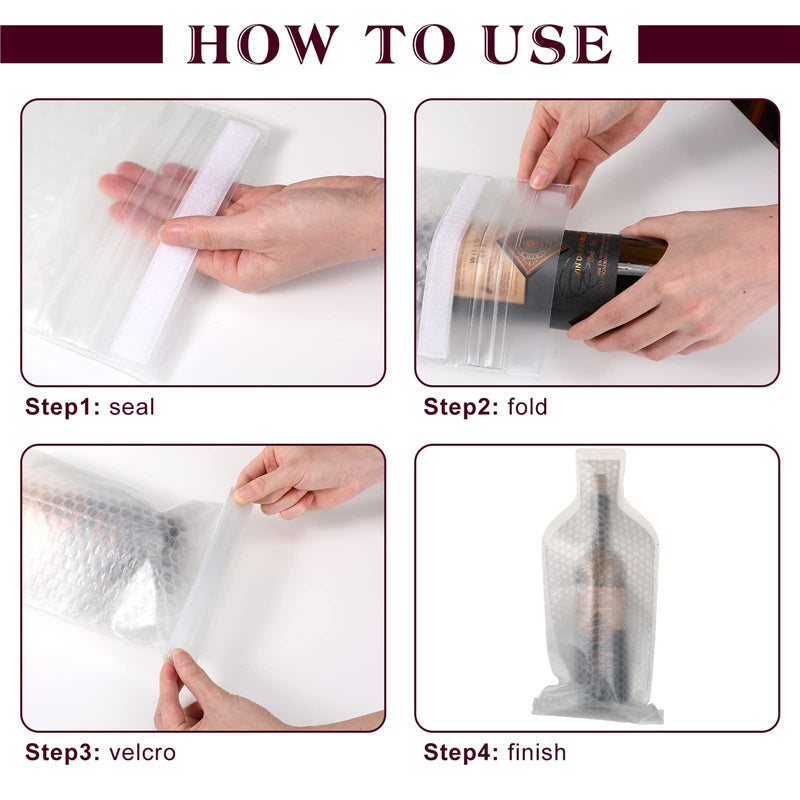 HOW TO USE

Step1: seal

Step2: fold

Step3: velcro

Step4: finish