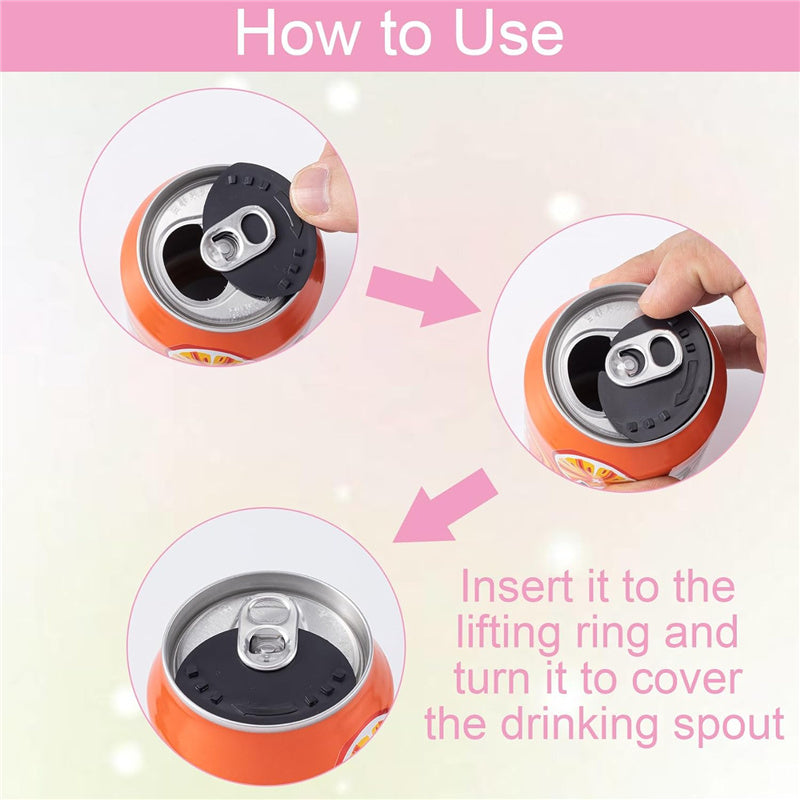 How to Use

Insert it to the lifting ring and turn it to cover the drinking spout