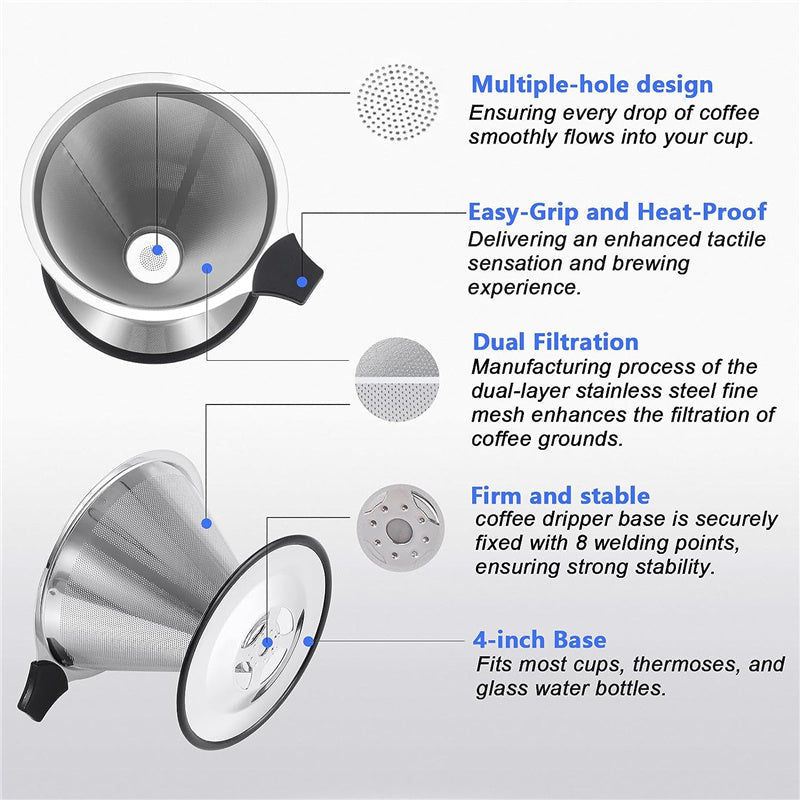 Multiple-hole design
Ensuring every drop of coffee smoothly flows into your cup.

Easy-Grip and Heat-Proof
Delivering an enhanced tactile sensation and brewing experience.

Dual Filtration
Manufacturing process of the dual-layer stainless steel fine mesh enhances the filtration of coffee grounds.

Firm and stable
coffee dripper base is securely fixed with 8 welding points, ensuring strong stability.

4-inch Base
Fits most cups, thermoses, and glass water bottles.