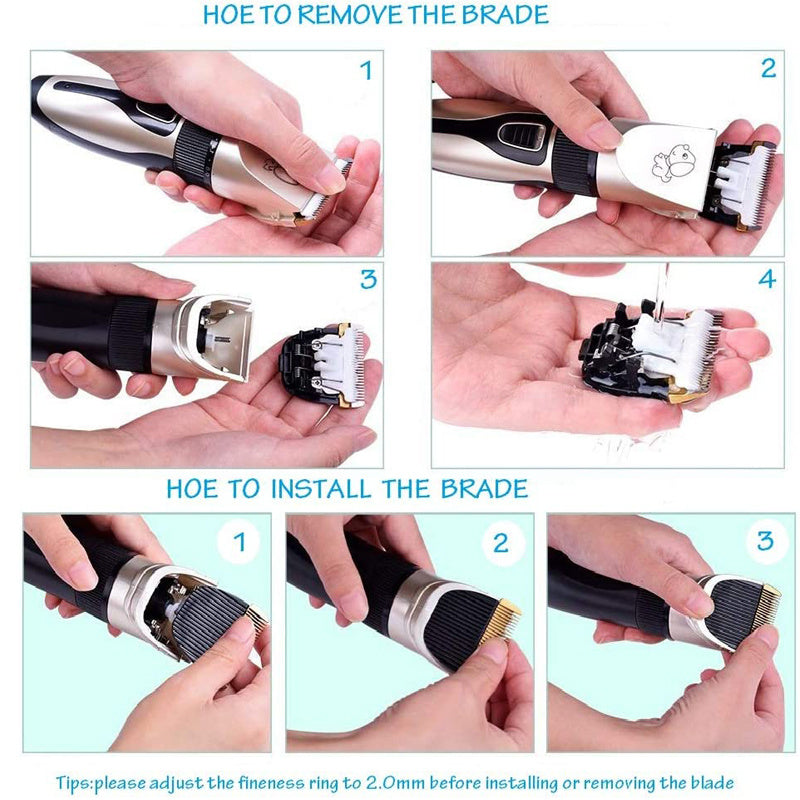 HOE TO REMOVE THE BRADE

1

2

3

4

HOE TO INSTALL THE BRADE

1

2

3

Tips:please adjust the fineness ring to 2.0mm before installing or removing the blade