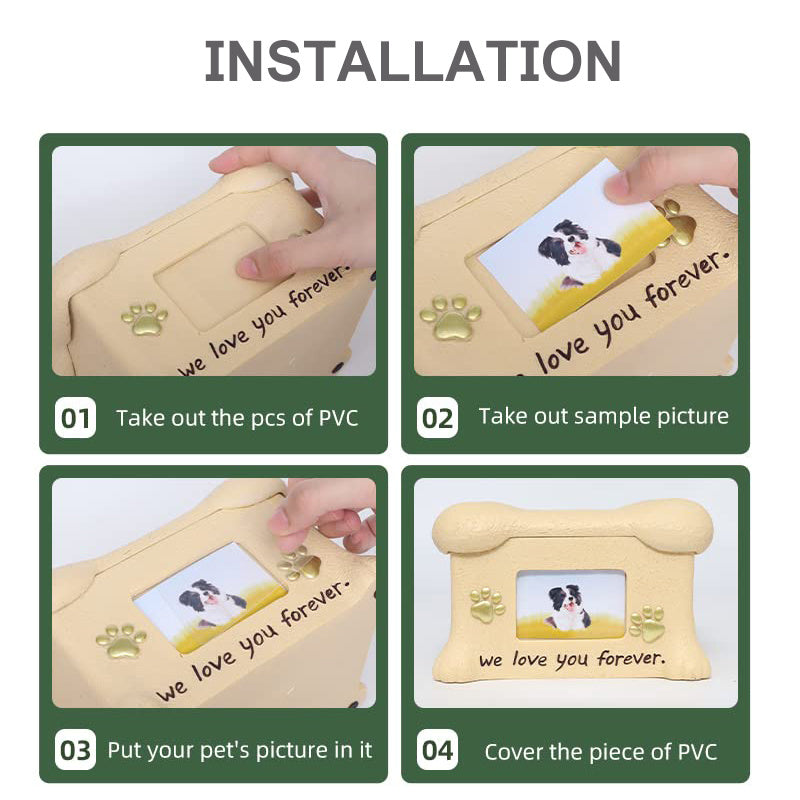 INSTALLATION

we love you forever.

01 Take out the pcs of PVC

love you forever.

02 Take out sample picture

we love you forever.

03 Put your pet's picture in it

we love you forever.

04 Cover the piece of PVC