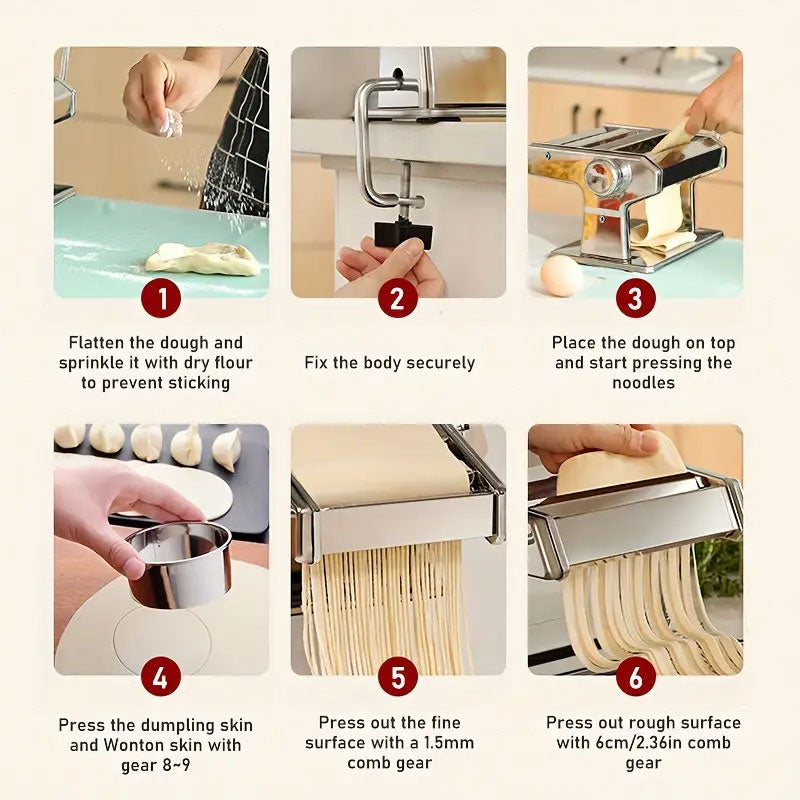 1

Flatten the dough and sprinkle it with dry flour to prevent sticking

2

Fix the body securely

3

Place the dough on top and start pressing the noodles

4

Press the dumpling skin and Wonton skin with gear 8~9

5

Press out the fine surface with a 1.5mm comb gear

6

Press out rough surface with 6cm/2.36in comb gear