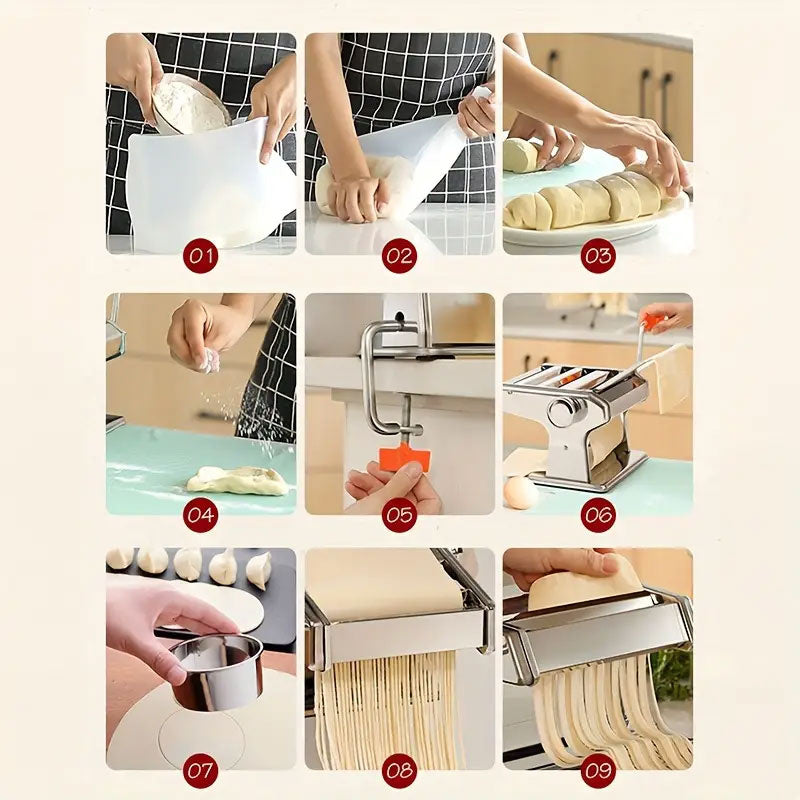 01
02
03
04
05
06
07
08
09