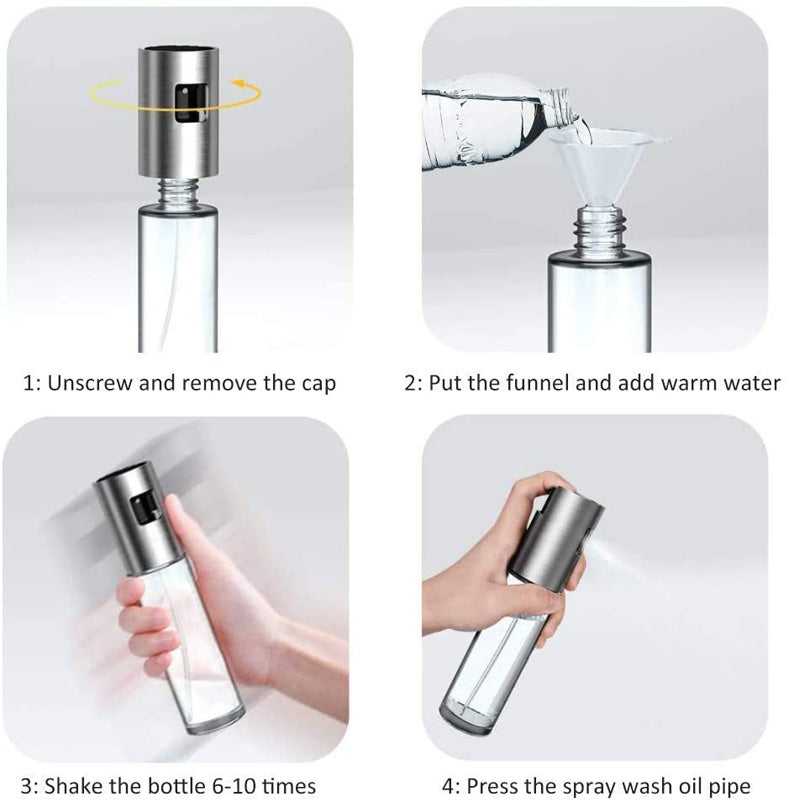 1: Unscrew and remove the cap

2: Put the funnel and add warm water

3: Shake the bottle 6-10 times

4: Press the spray wash oil pipe