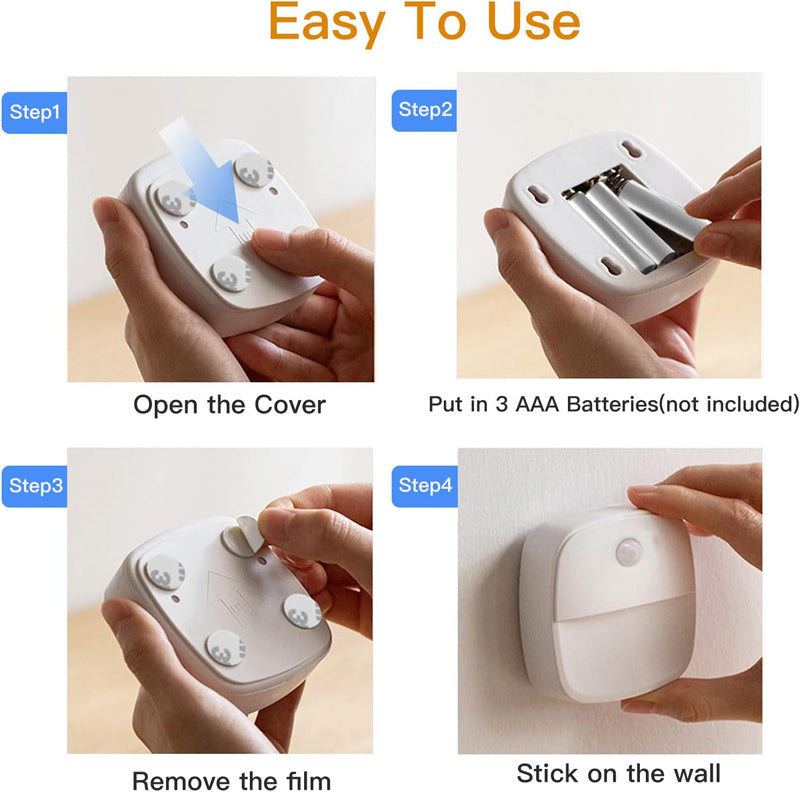 Easy To Use

Step1

Open the Cover

Step2

Put in 3 AAA Batteries(not included)

Step3

Remove the film

Step4

Stick on the wall