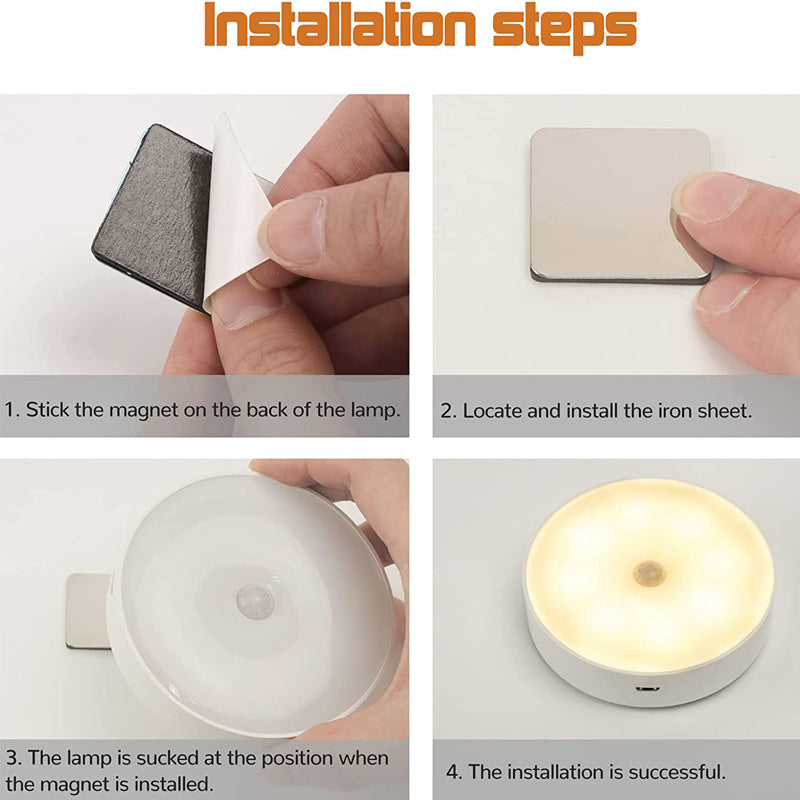 Installation steps

1. Stick the magnet on the back of the lamp.

2. Locate and install the iron sheet.

3. The lamp is sucked at the position when the magnet is installed.

4. The installation is successful.