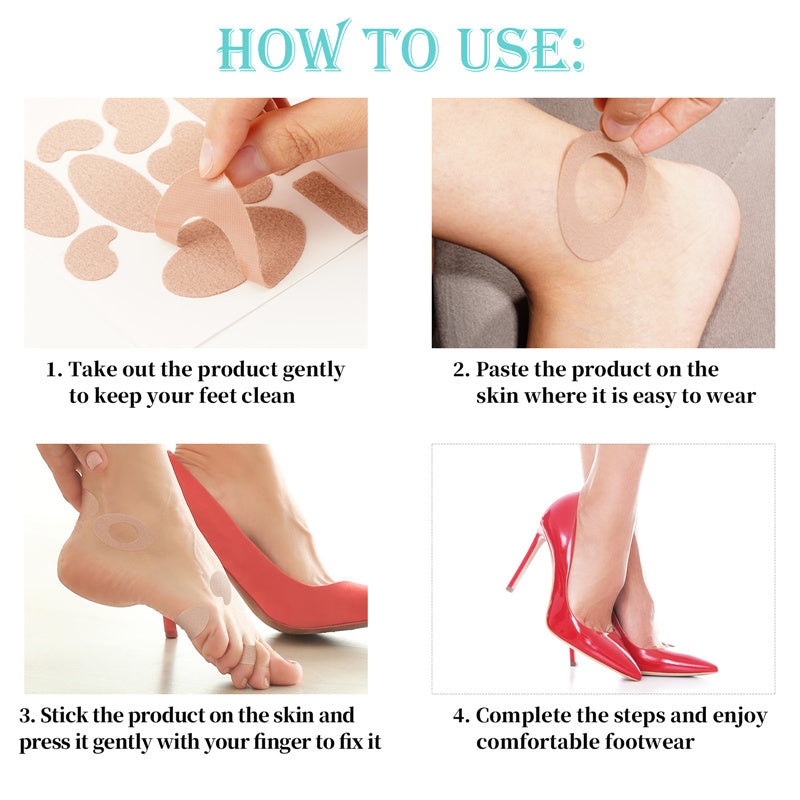 HOW TO USE:

1. Take out the product gently to keep your feet clean

2. Paste the product on the skin where it is easy to wear

3. Stick the product on the skin and press it gently with your finger to fix it

4. Complete the steps and enjoy comfortable footwear