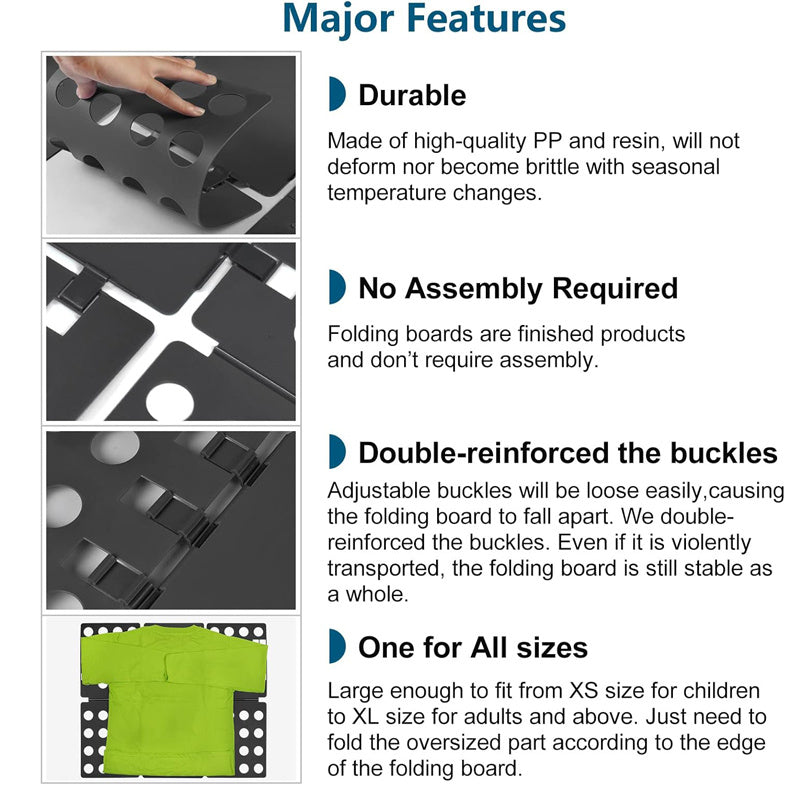 Major Features

Durable

Made of high-quality PP and resin, will not deform nor become brittle with seasonal temperature changes.

No Assembly Required

Folding boards are finished products and don't require assembly.

Double-reinforced the buckles

Adjustable buckles will be loose easily,causing the folding board to fall apart. We double-reinforced the buckles. Even if it is violently transported, the folding board is still stable as a whole.

One for All sizes

Large enough to fit from XS size for children to XL size for adults and above. Just need to fold the oversized part according to the edge of the folding board.