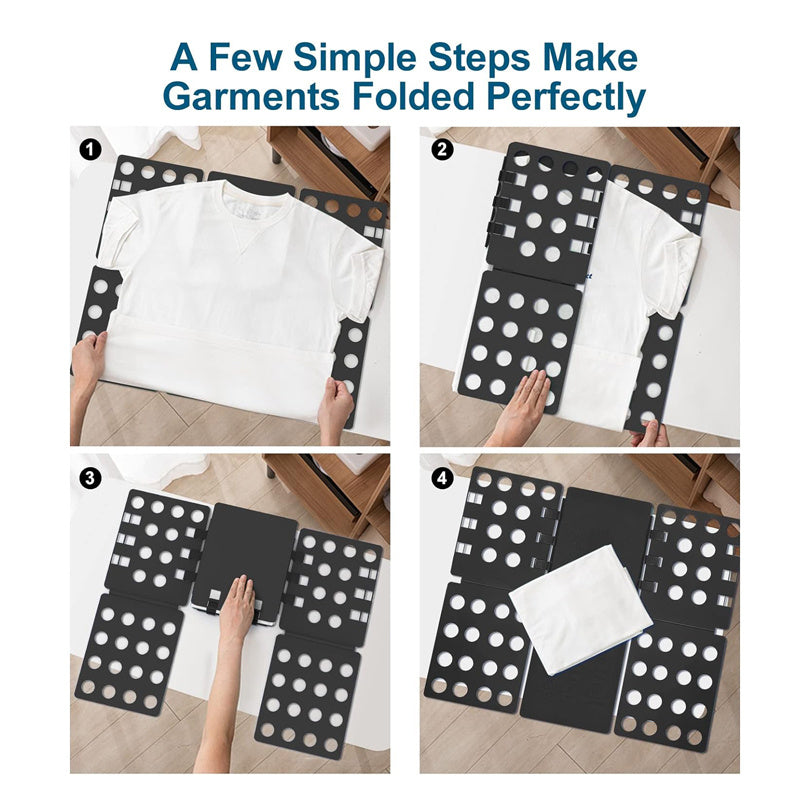 A Few Simple Steps Make Garments Folded Perfectly

1

2

3

4