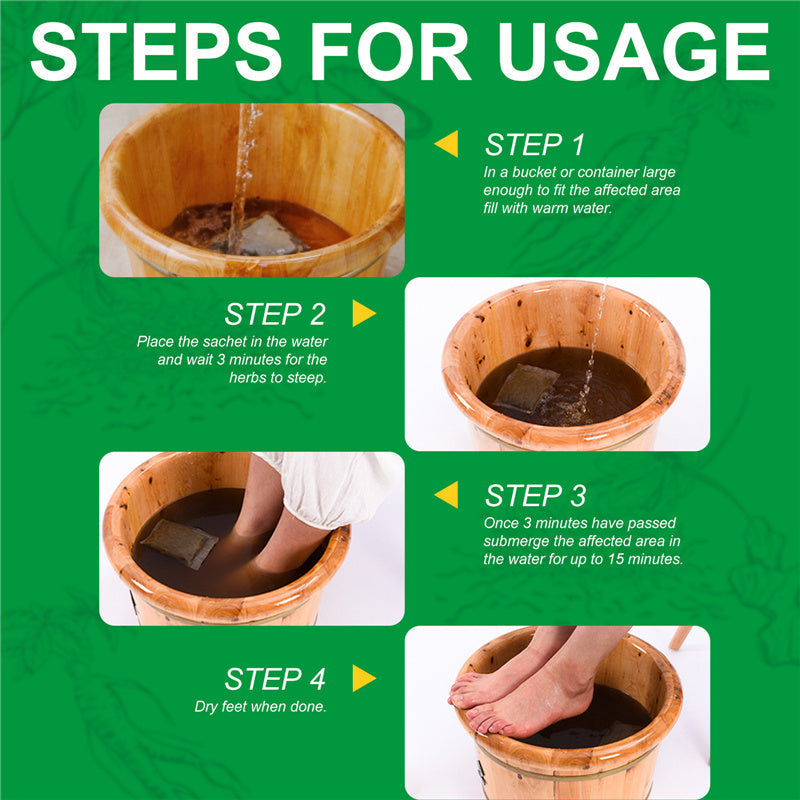 STEPS FOR USAGE

STEP 1
In a bucket or container large enough to fit the affected area fill with warm water.

STEP 2
Place the sachet in the water and wait 3 minutes for the herbs to steep.

STEP 3
Once 3 minutes have passed submerge the affected area in the water for up to 15 minutes.

STEP 4
Dry feet when done.