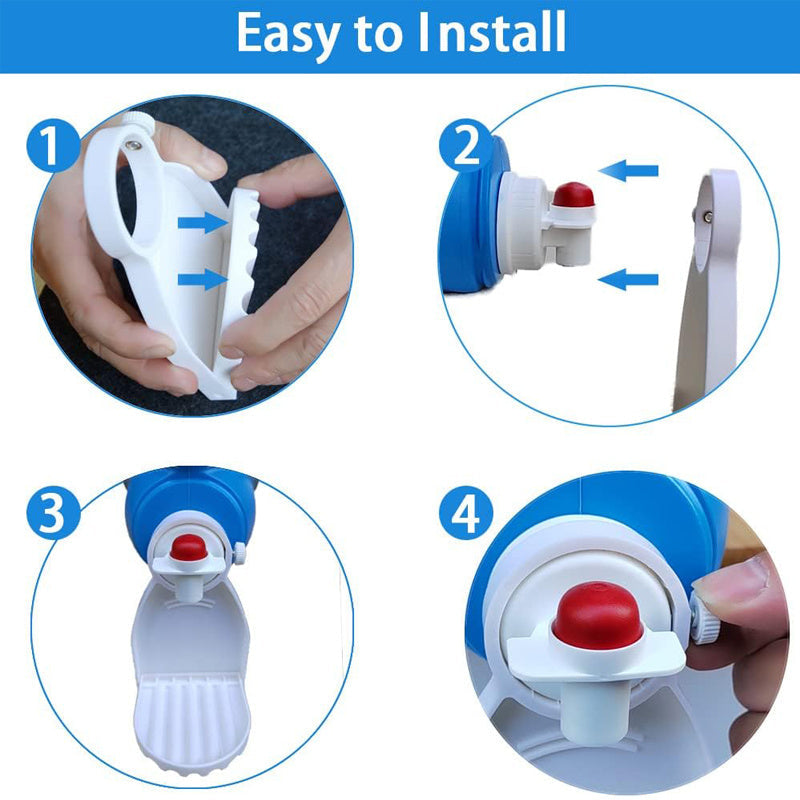 Easy to Install

1

2

3

4