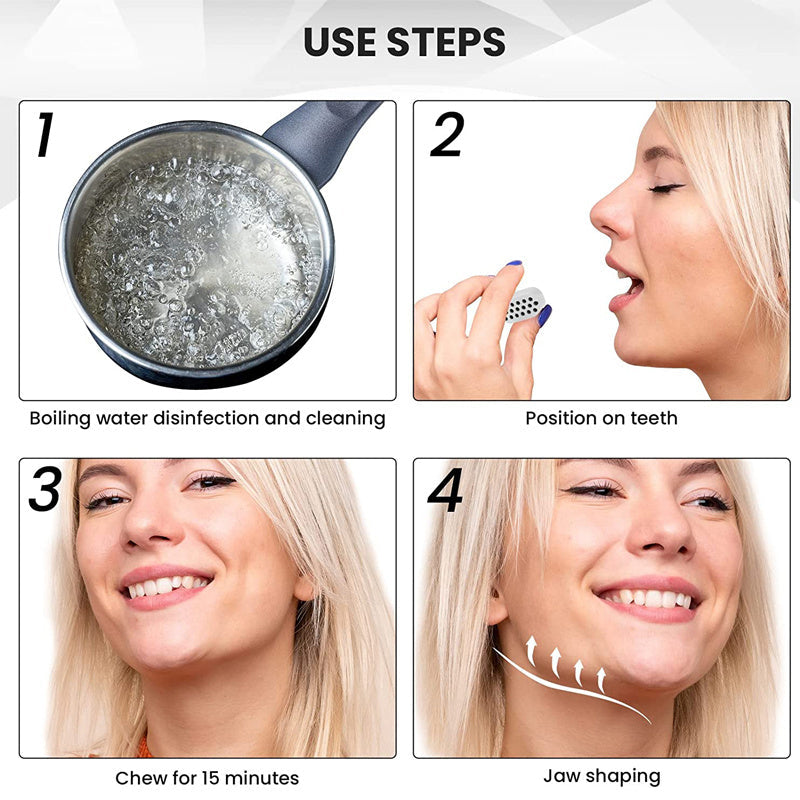 USE STEPS

1

Boiling water disinfection and cleaning

2

Position on teeth

3

Chew for 15 minutes

4

Jaw shaping