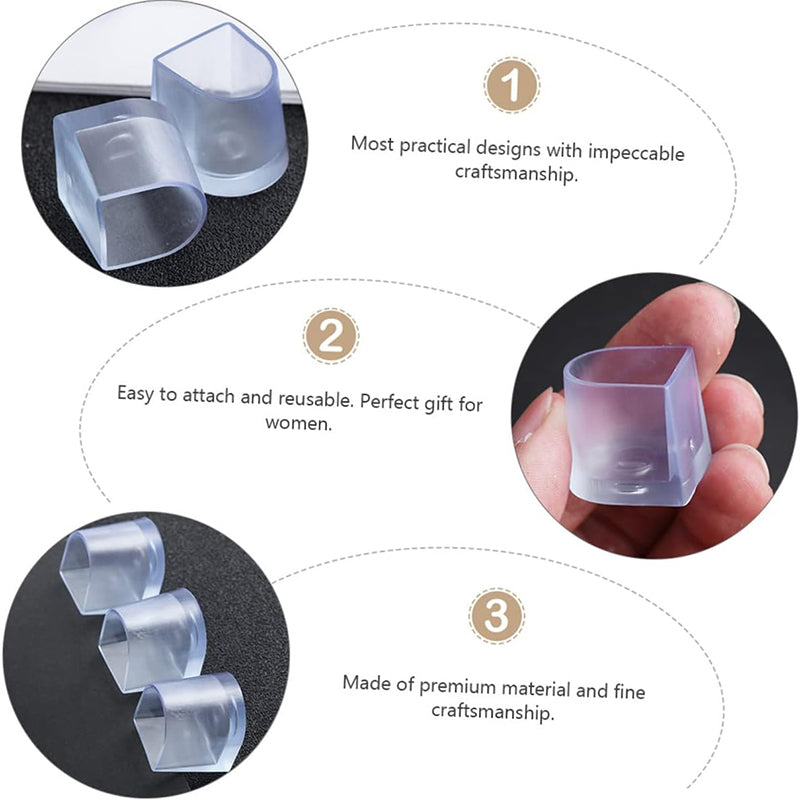 1

Most practical designs with impeccable craftsmanship.

2

Easy to attach and reusable. Perfect gift for women.

3

Made of premium material and fine craftsmanship.